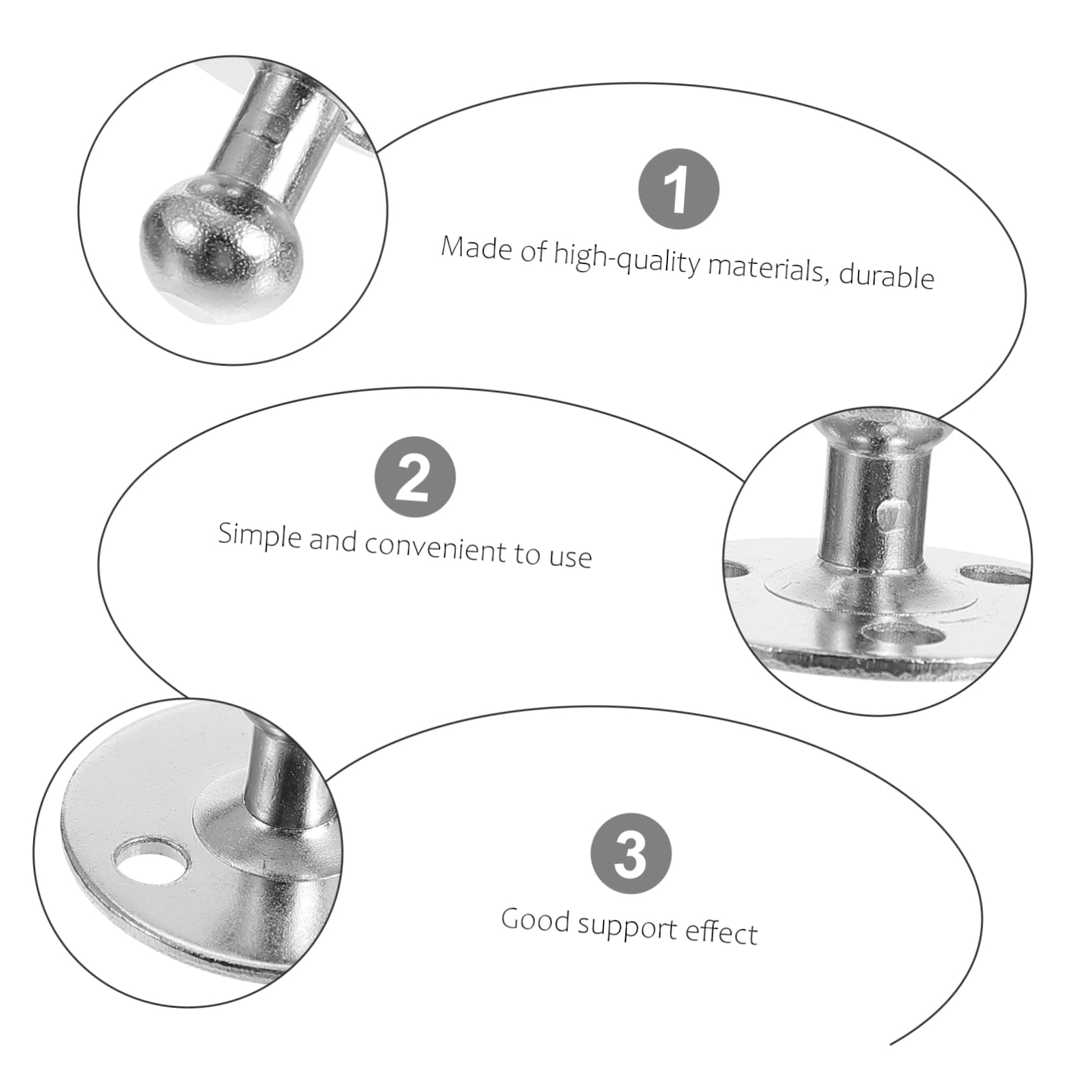 1

Made of high-quality materials, durable

2

Simple and convenient to use

3

Good support effect