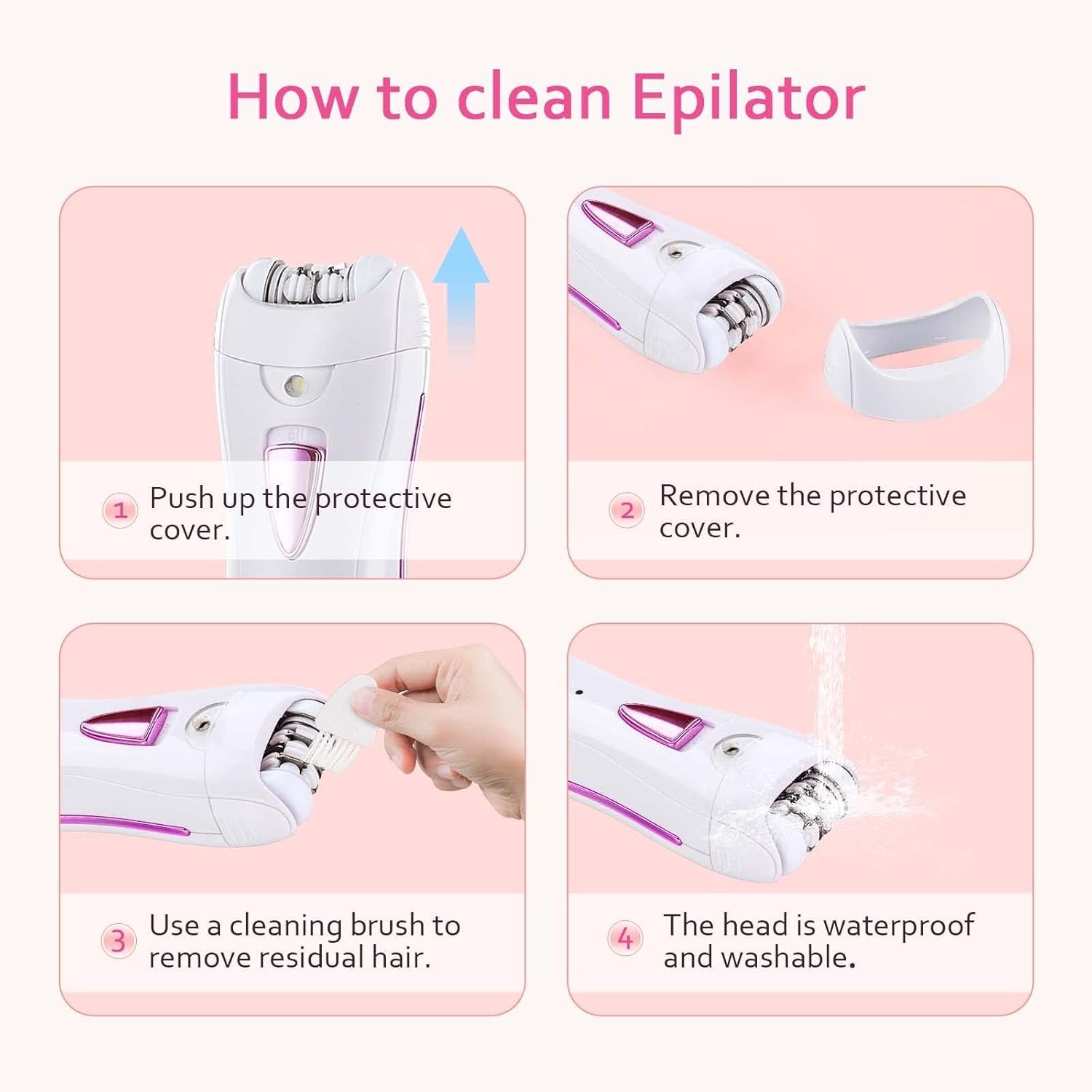 How to clean Epilator

1 Push up the protective cover.

2 Remove the protective cover.

3 Use a cleaning brush to remove residual hair.

4 The head is waterproof and washable.