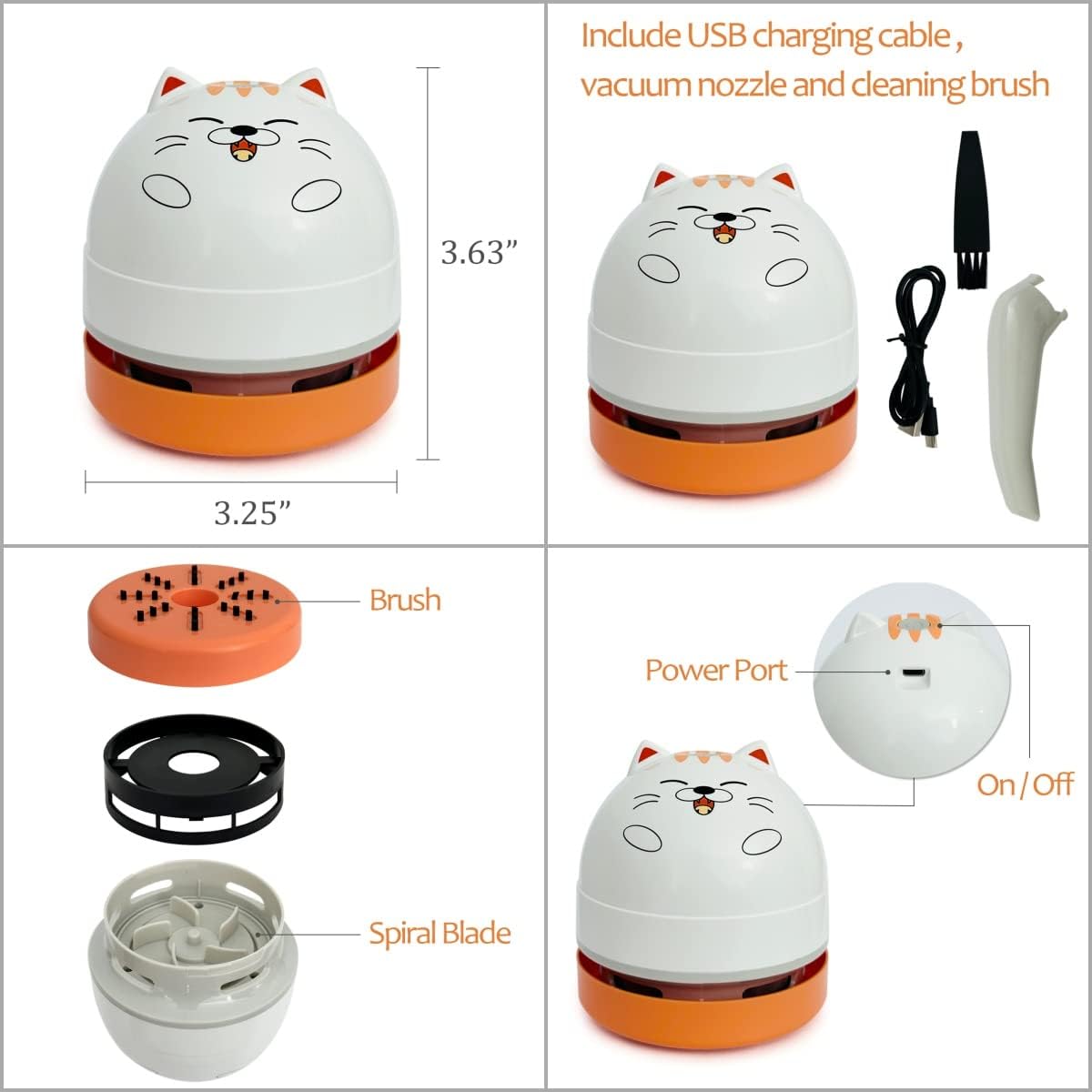 3.63”

3.25”

Include USB charging cable , vacuum nozzle and cleaning brush

Brush

Spiral Blade

Power Port

On / Off