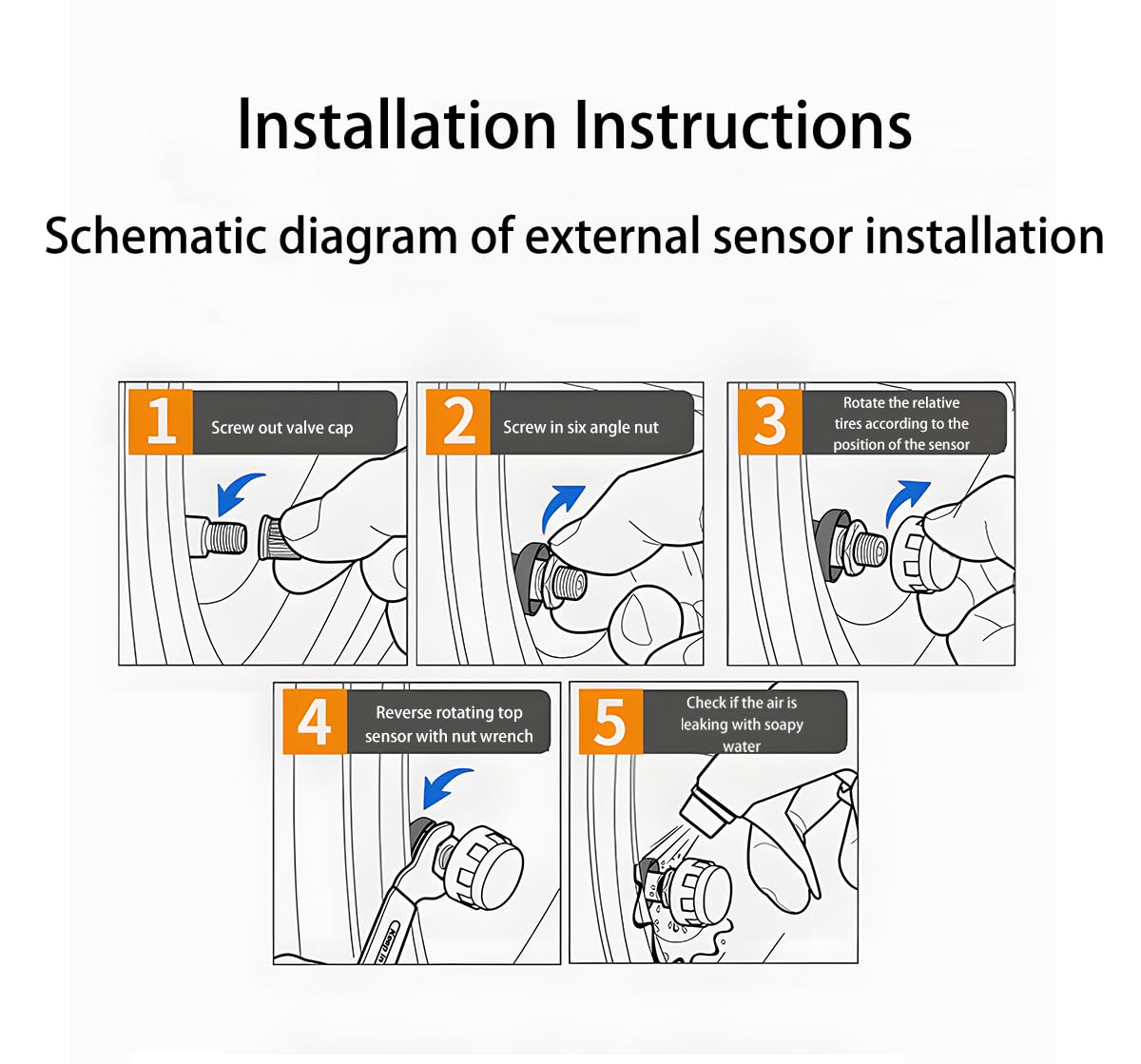 Installation Instructions

Schematic diagram of external sensor installation

1 Screw out valve cap

2 Screw in six angle nut

3 Rotate the relative tires according to the position of the sensor

4 Reverse rotating top sensor with nut wrench

5 Check if the air is leaking with soapy water