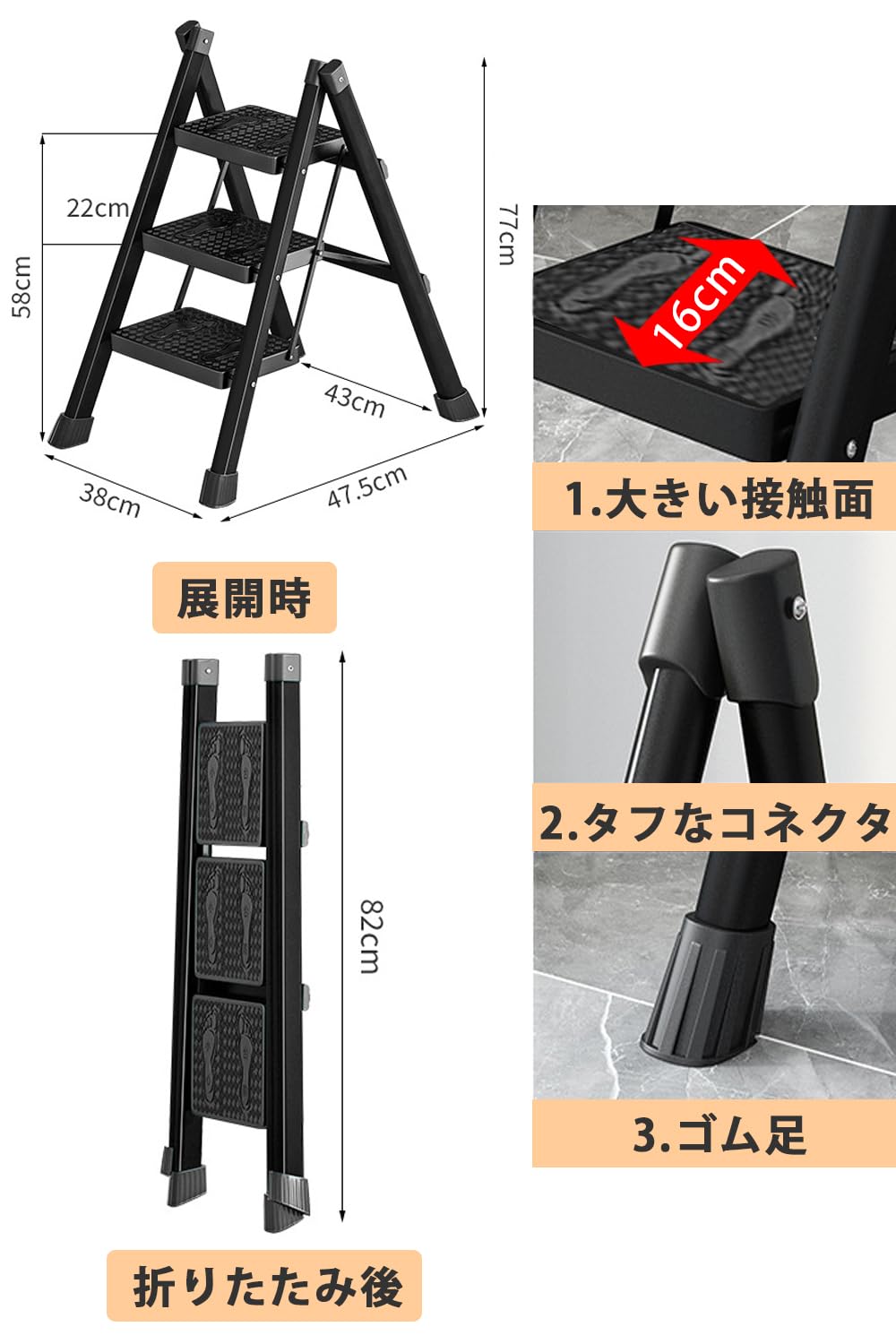 22cm

58cm

77cm

43cm

38cm

47.5cm

展開時

82cm

折りたたみ後

16cm

1.大きい接触面

2.タフなコネクタ

3.ゴム足