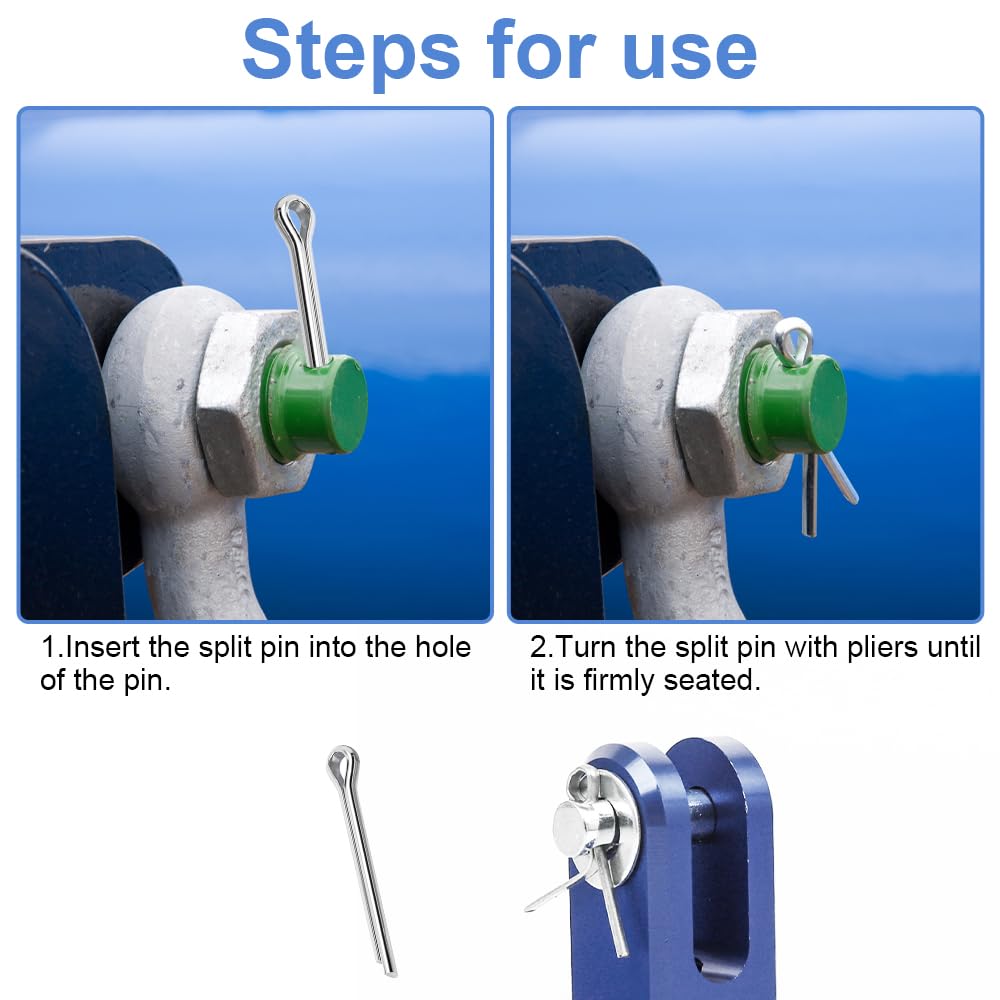 Steps for use

1.Insert the split pin into the hole of the pin.

2.Turn the split pin with pliers until it is firmly seated.