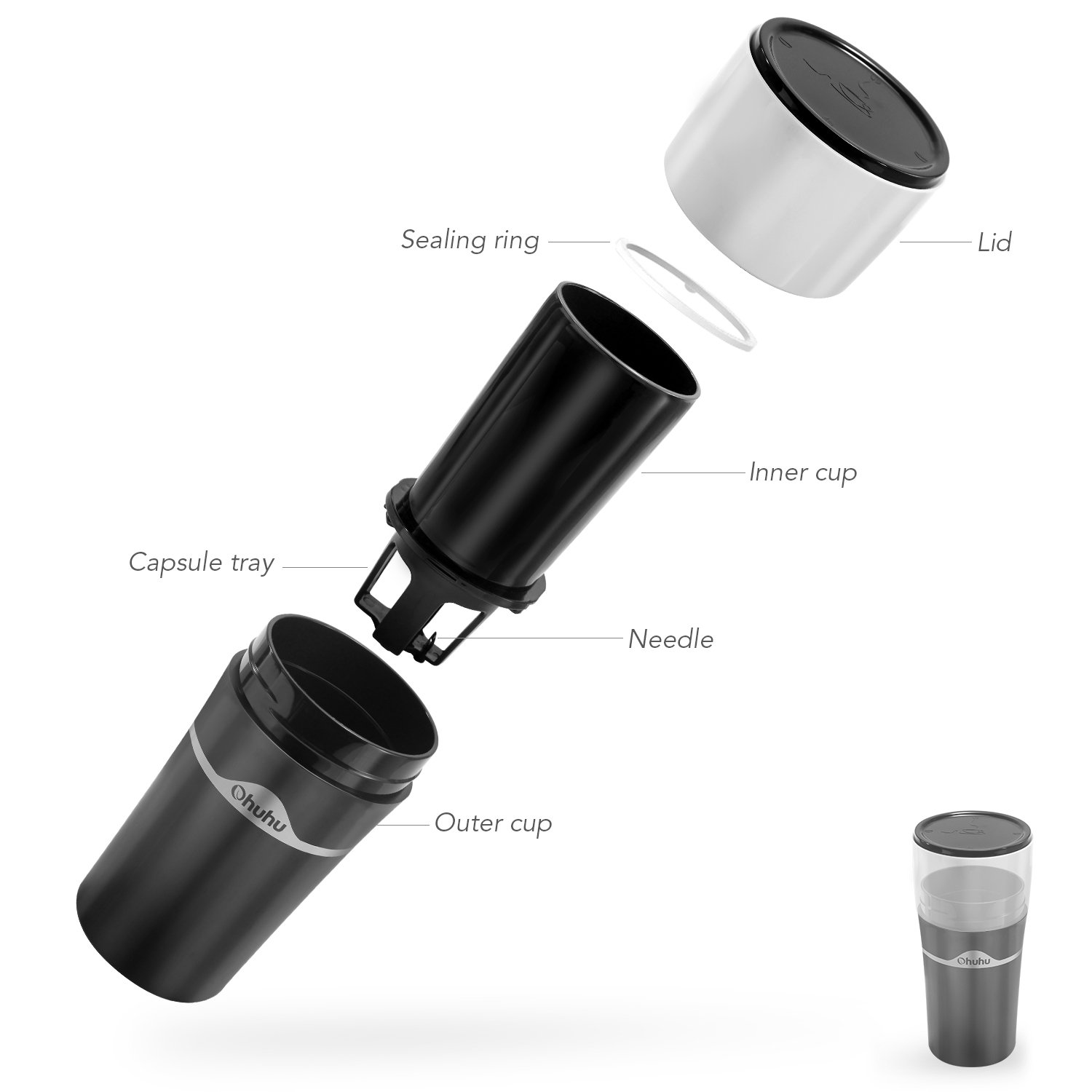 Sealing ring

Lid

Inner cup

Capsule tray

Needle

Ohuhu

Outer cup

Ohuhu