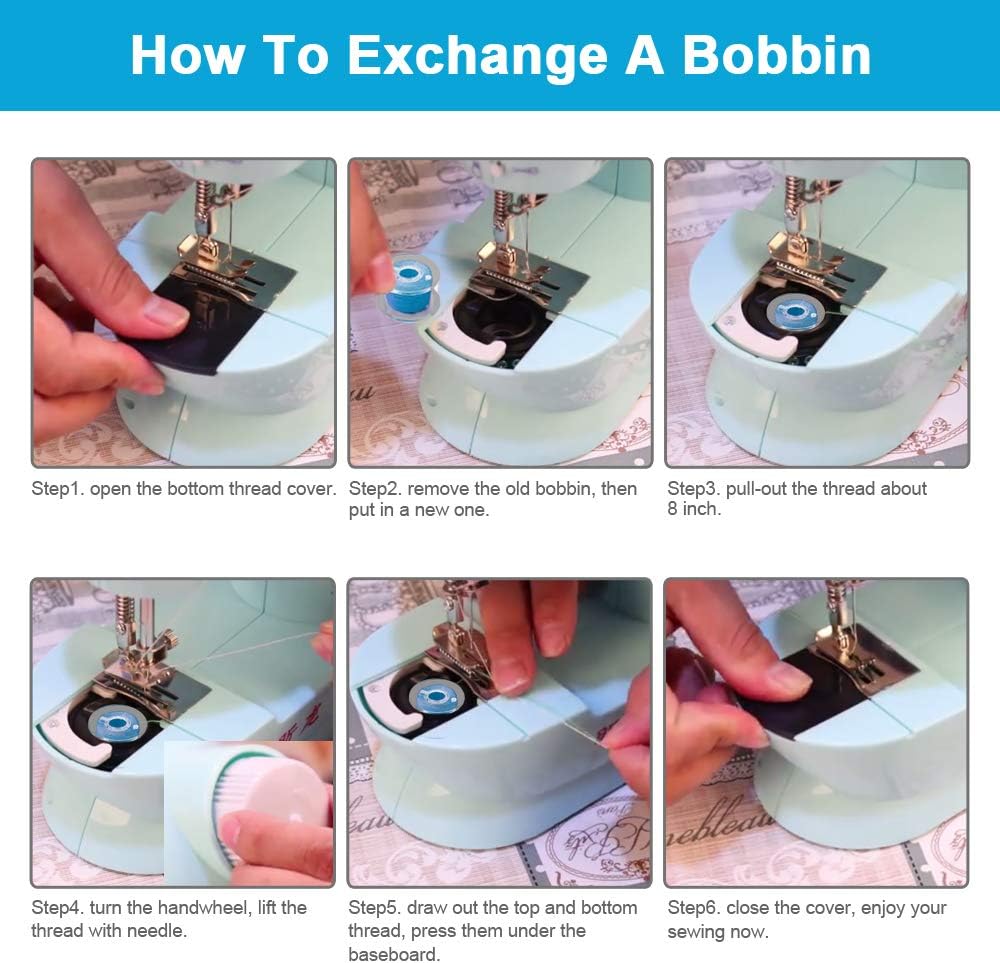 How To Exchange A Bobbin

Step1. open the bottom thread cover.

Step2. remove the old bobbin, then put in a new one.

Step3. pull-out the thread about 8 inch.

Step4. turn the handwheel, lift the thread with needle.

Step5. draw out the top and bottom thread, press them under the baseboard.

Step6. close the cover, enjoy your sewing now.