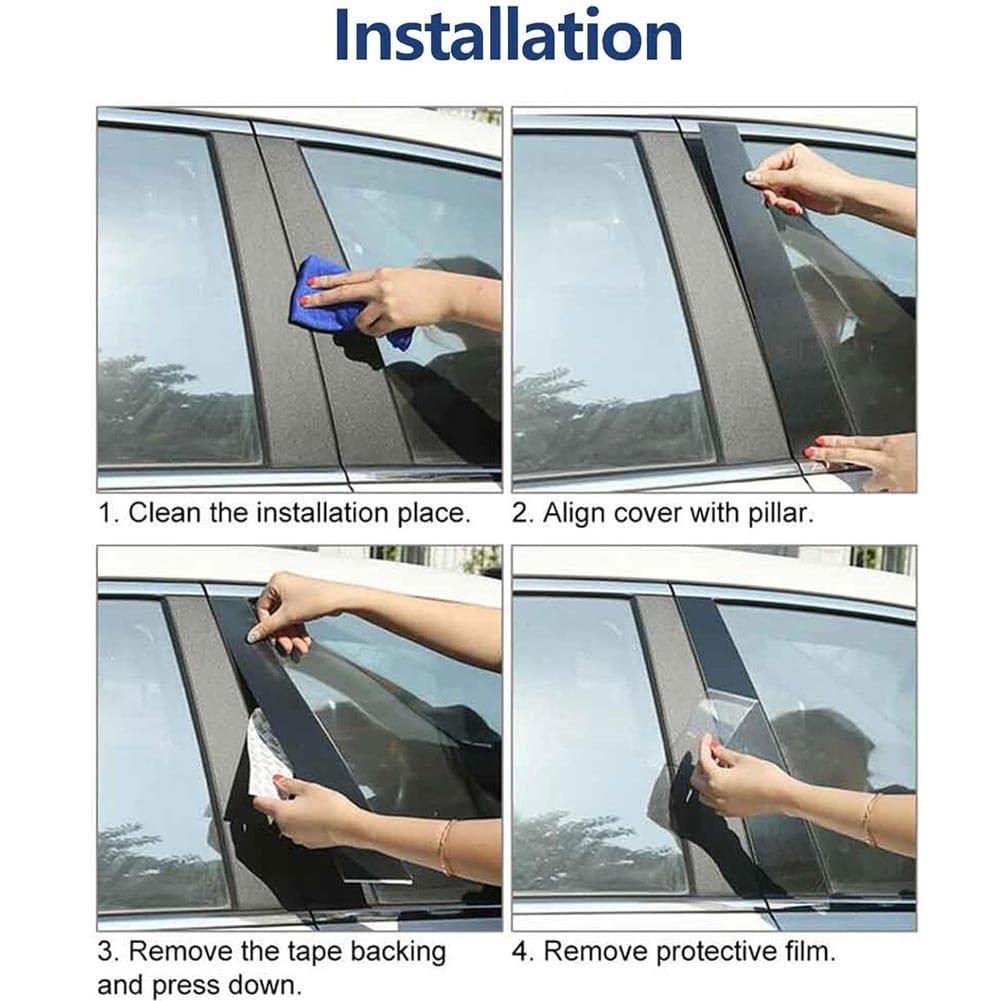 Installation

1. Clean the installation place.

2. Align cover with pillar.

3. Remove the tape backing and press down.

4. Remove protective film.