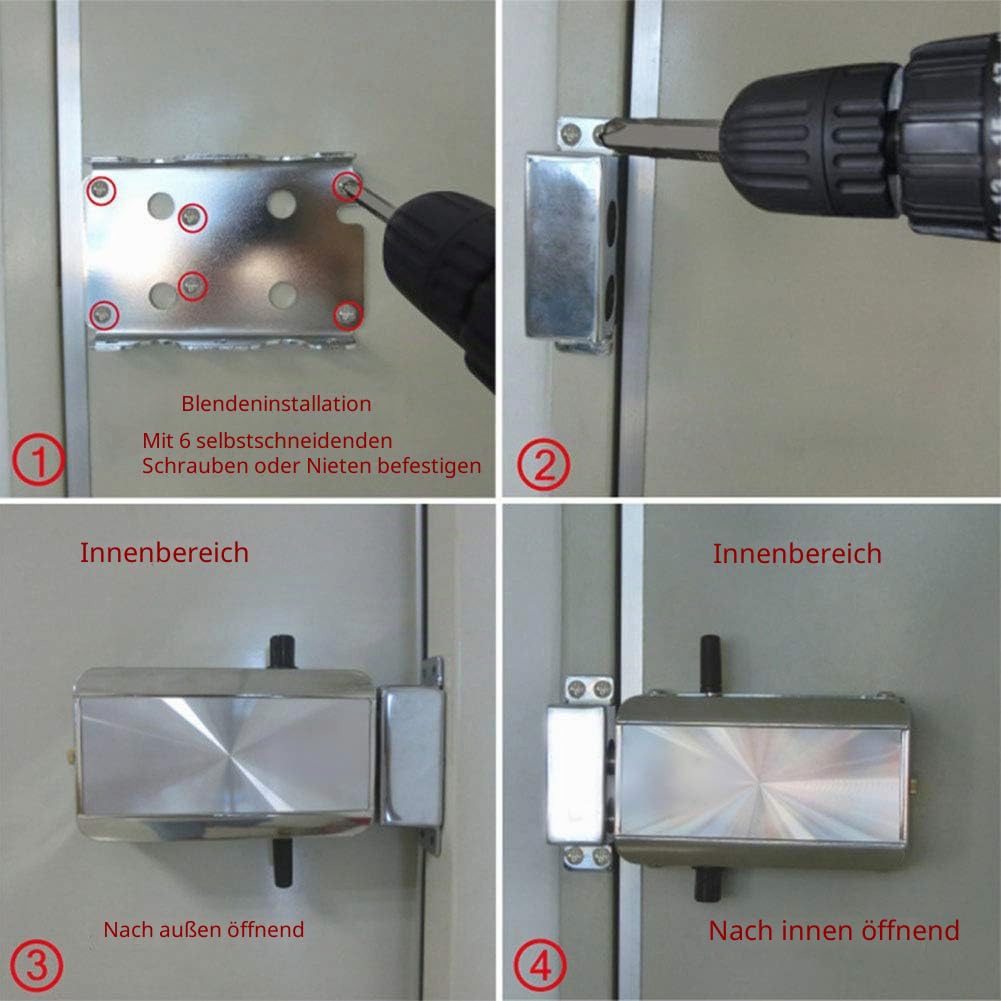 Blendeninstallation

Mit 6 selbstschneidenden Schrauben oder Nieten befestigen

①

②

Innenbereich

Nach außen öffnend

③

Innenbereich

Nach innen öffnend

④