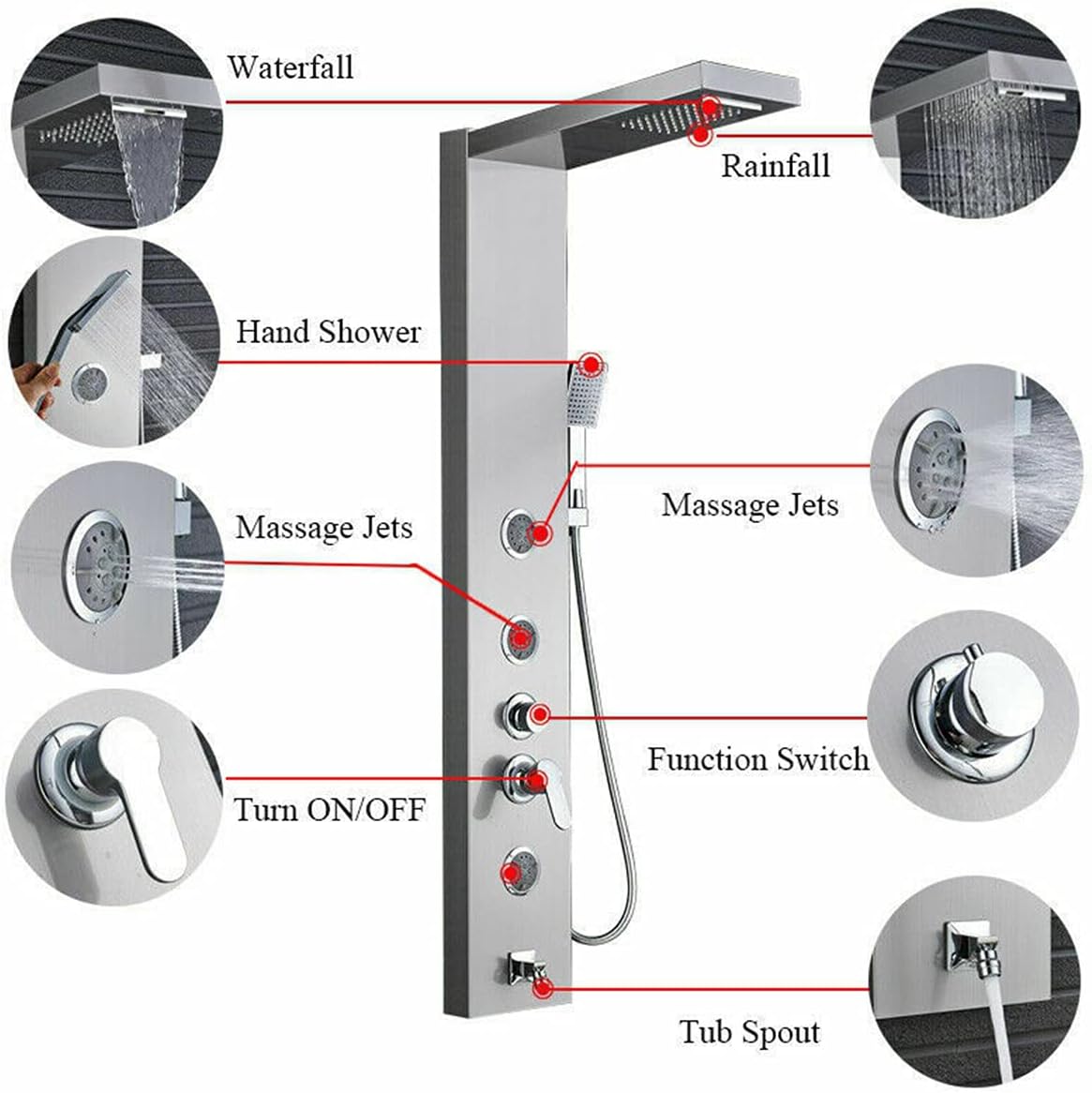 Waterfall

Rainfall

Hand Shower

Massage Jets

Massage Jets

Function Switch

Turn ON/OFF

Tub Spout