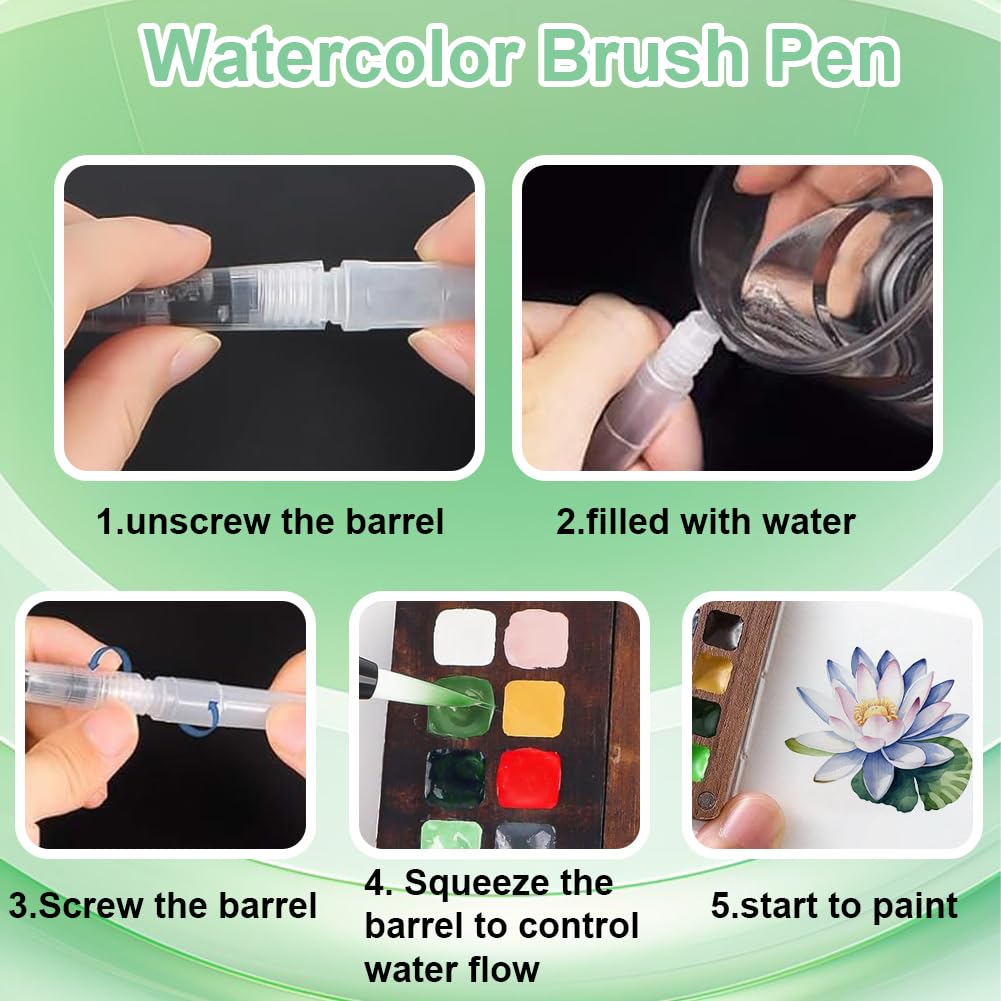 Watercolor Brush Pen

1.unscrew the barrel

2.filled with water

3.Screw the barrel

4. Squeeze the barrel to control water flow

5.start to paint