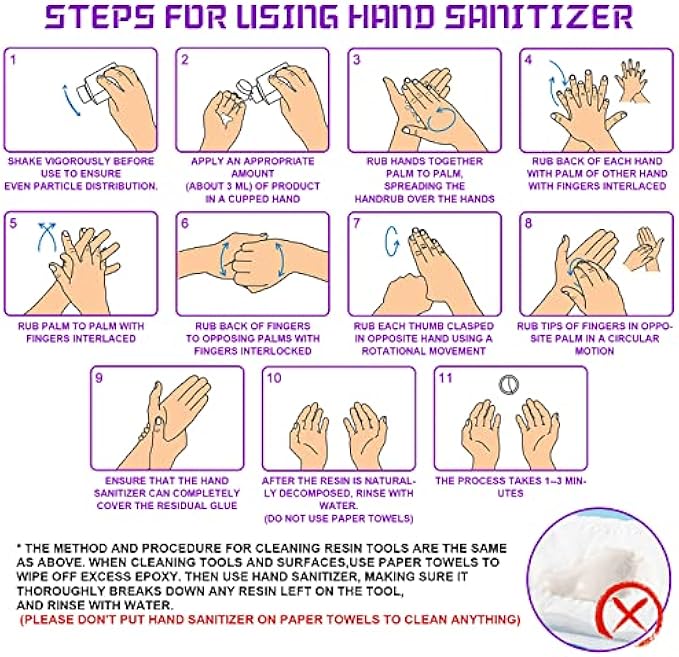 STEPS FOR USING HAND SANITIZER

1
SHAKE VIGOROUSLY BEFORE USE TO ENSURE EVEN PARTICLE DISTRIBUTION.

2
APPLY AN APPROPRIATE AMOUNT (ABOUT 3 ML) OF PRODUCT IN A CUPPED HAND

3
RUB HANDS TOGETHER PALM TO PALM, SPREADING THE HANDRUB OVER THE HANDS

4
RUB BACK OF EACH HAND WITH PALM OF OTHER HAND WITH FINGERS INTERLACED

5
RUB PALM TO PALM WITH FINGERS INTERLACED

6
RUB BACK OF FINGERS TO OPPOSING PALMS WITH FINGERS INTERLOCKED

7
RUB EACH THUMB CLASPED IN OPPOSITE HAND USING A ROTATIONAL MOVEMENT

8
RUB TIPS OF FINGERS IN OPPOSITE PALM IN A CIRCULAR MOTION

9
ENSURE THAT THE HAND SANITIZER CAN COMPLETELY COVER THE RESIDUAL GLUE

10
AFTER THE RESIN IS NATURALLY DECOMPOSED, RINSE WITH WATER. (DO NOT USE PAPER TOWELS)

11
THE PROCESS TAKES 1–3 MINUTES

* THE METHOD AND PROCEDURE FOR CLEANING RESIN TOOLS ARE THE SAME AS ABOVE. WHEN CLEANING TOOLS AND SURFACES,USE PAPER TOWELS TO WIPE OFF EXCESS EPOXY. THEN USE HAND SANITIZER, MAKING SURE IT THOROUGHLY BREAKS DOWN ANY RESIN LEFT ON THE TOOL, AND RINSE WITH WATER.
(PLEASE DON'T PUT HAND SANITIZER ON PAPER TOWELS TO CLEAN ANYTHING)