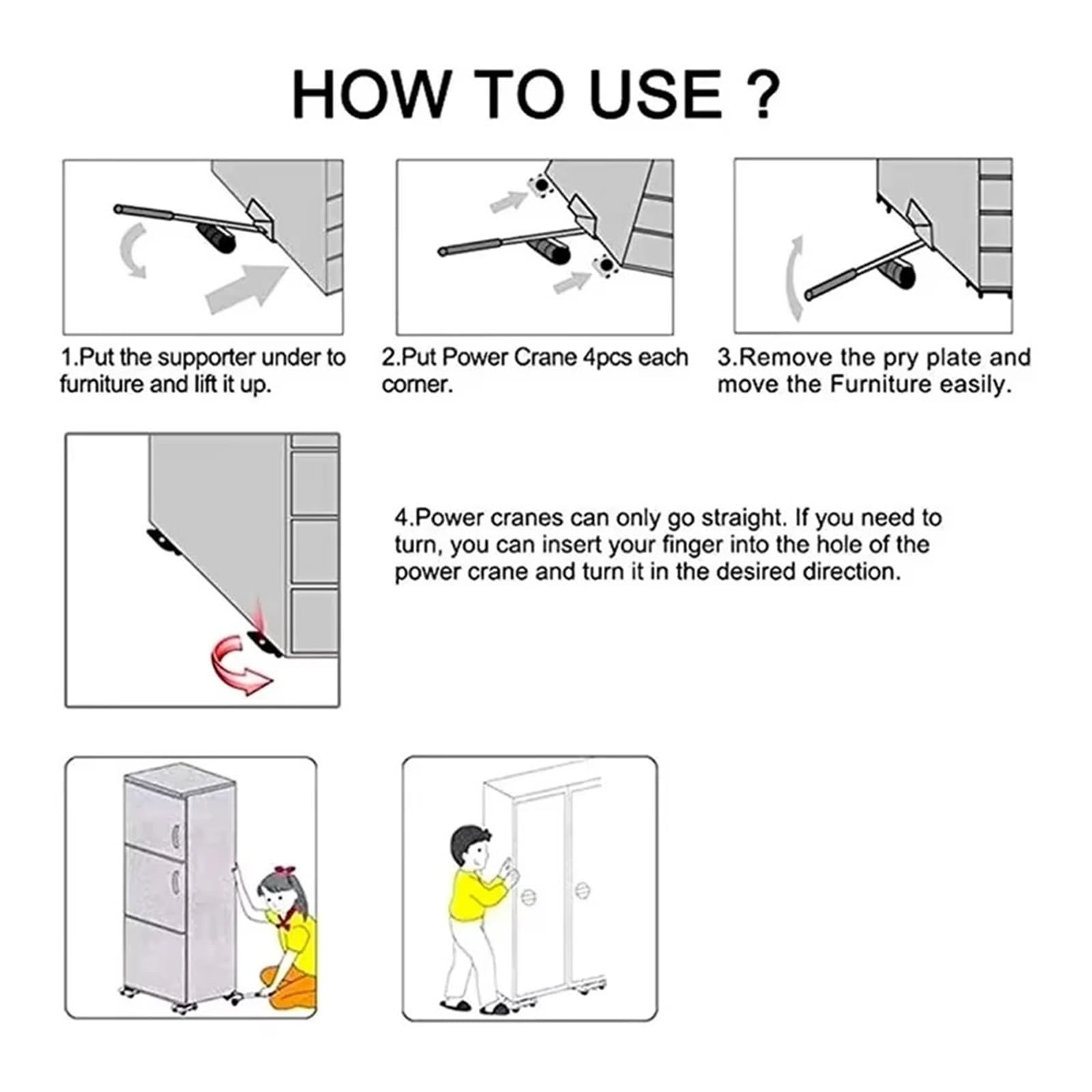 HOW TO USE ?

1.Put the supporter under to furniture and lift it up.

2.Put Power Crane 4pcs each corner.

3.Remove the pry plate and move the Furniture easily.

4.Power cranes can only go straight. If you need to turn, you can insert your finger into the hole of the power crane and turn it in the desired direction.