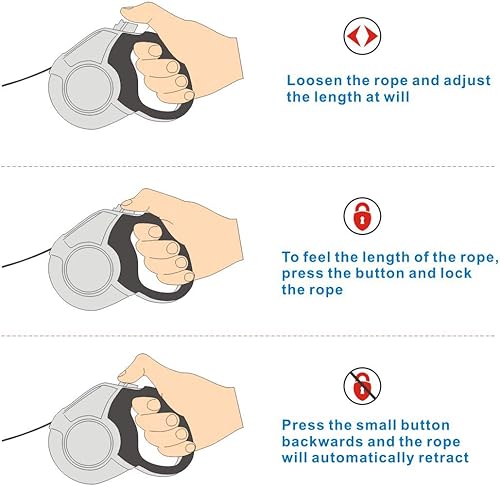 Loosen the rope and adjust the length at will

To feel the length of the rope, press the button and lock the rope

Press the small button backwards and the rope will automatically retract