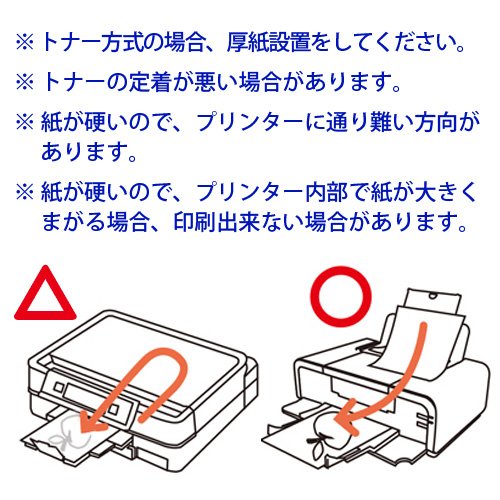 ※ トナー方式の場合、厚紙設置をしてください。

※ トナーの定着が悪い場合があります。

※ 紙が硬いので、プリンターに通り難い方向があります。

※ 紙が硬いので、プリンター内部で紙が大きくまがる場合、印刷出来ない場合があります。

△

○