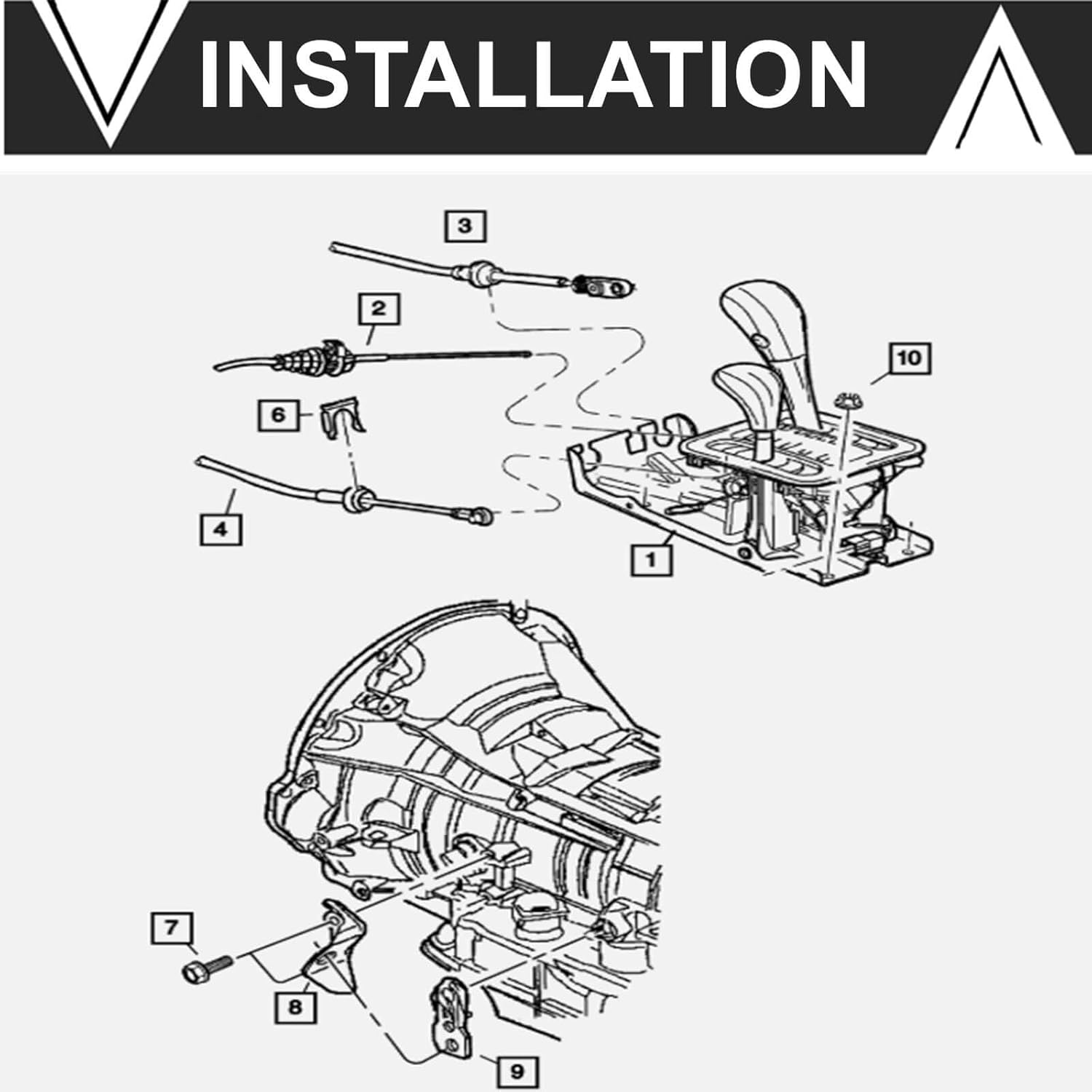 INSTALLATION

3

2

10

6

4

1

7

8

9