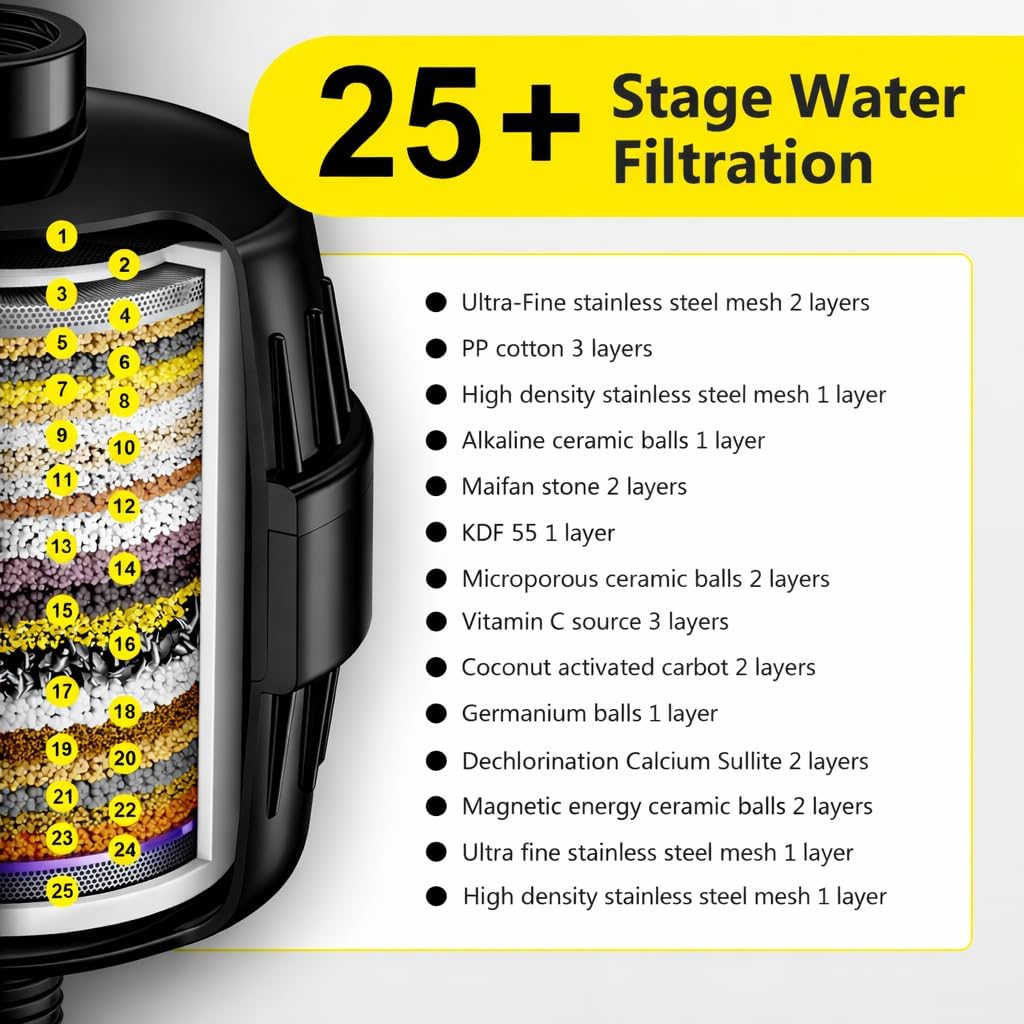 25+ Stage Water Filtration

1
2
3
4
5
6
7
8
9
10
11
12
13
14
15
16
17
18
19
20
21
22
23
24
25

● Ultra-Fine stainless steel mesh 2 layers
● PP cotton 3 layers
● High density stainless steel mesh 1 layer
● Alkaline ceramic balls 1 layer
● Maifan stone 2 layers
● KDF 55 1 layer
● Microporous ceramic balls 2 layers
● Vitamin C source 3 layers
● Coconut activated carbot 2 layers
● Germanium balls 1 layer
● Dechlorination Calcium Sullite 2 layers
● Magnetic energy ceramic balls 2 layers
● Ultra fine stainless steel mesh 1 layer
● High density stainless steel mesh 1 layer