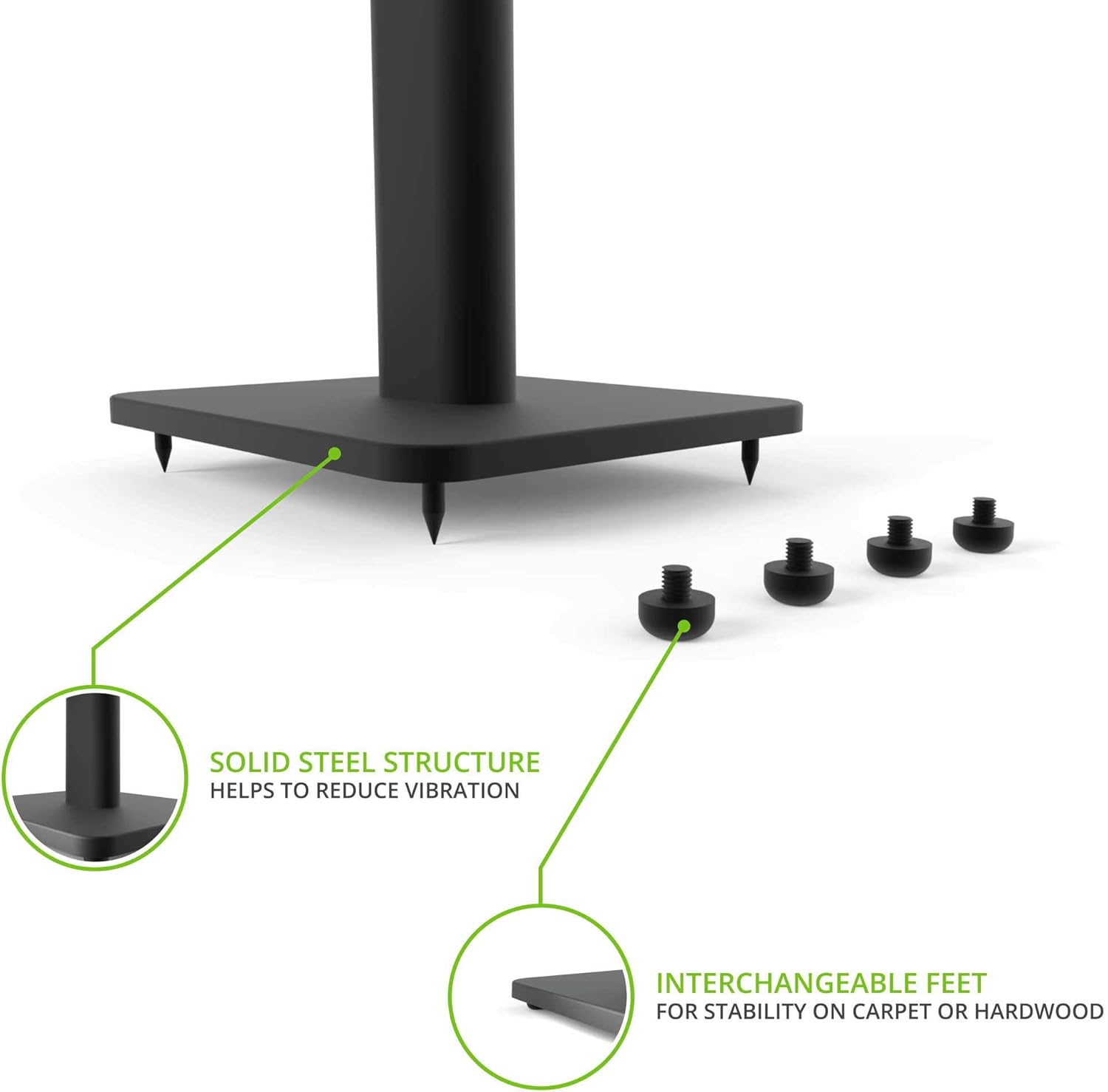 SOLID STEEL STRUCTURE
HELPS TO REDUCE VIBRATION

INTERCHANGEABLE FEET
FOR STABILITY ON CARPET OR HARDWOOD