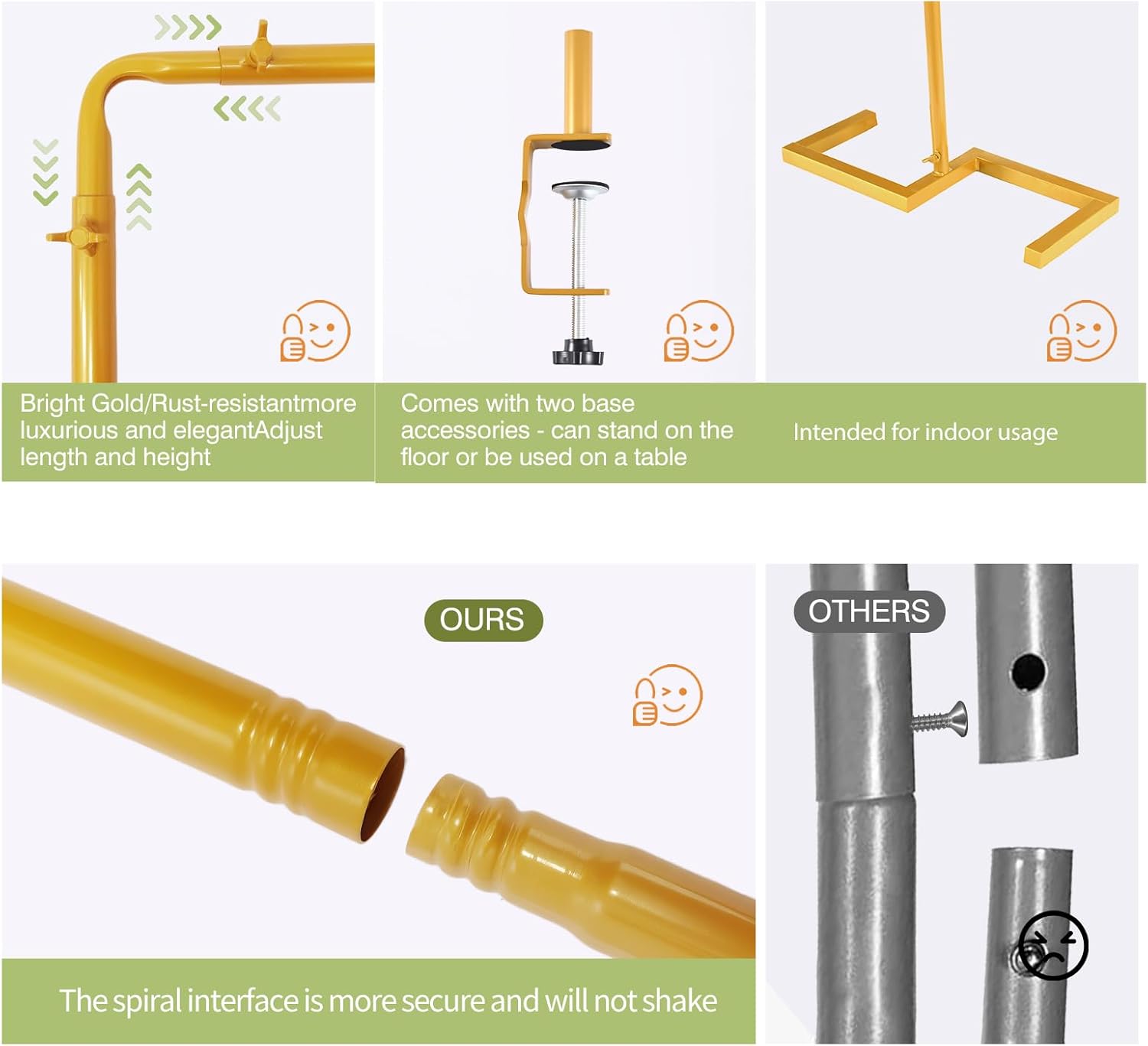 Bright Gold/Rust-resistantmore luxurious and elegantAdjust length and height

Comes with two base accessories - can stand on the floor or be used on a table

Intended for indoor usage

OURS

OTHERS

The spiral interface is more secure and will not shake