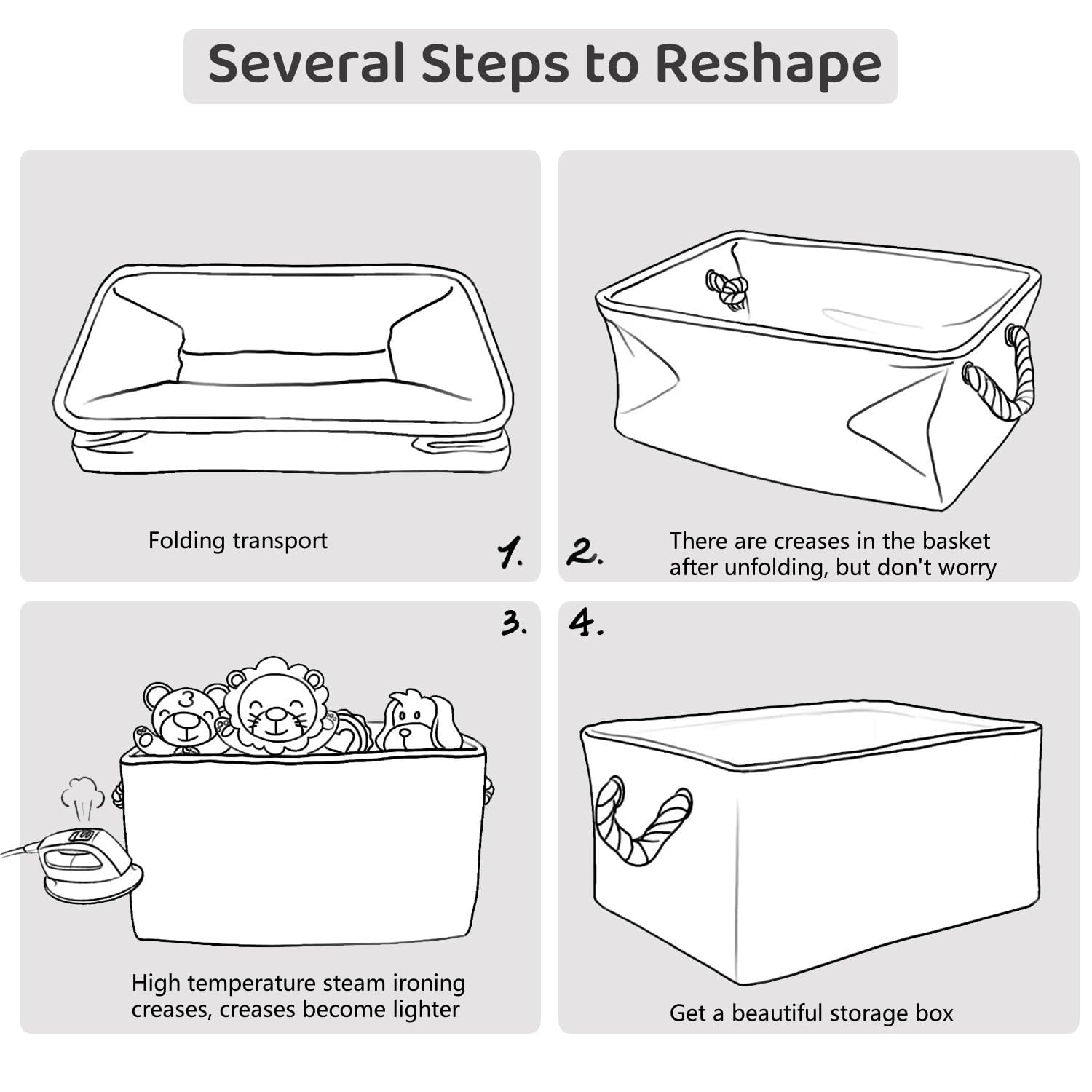 Several Steps to Reshape

Folding transport

1.

2.

There are creases in the basket after unfolding, but don't worry

3.

3

High temperature steam ironing creases, creases become lighter

4.

Get a beautiful storage box