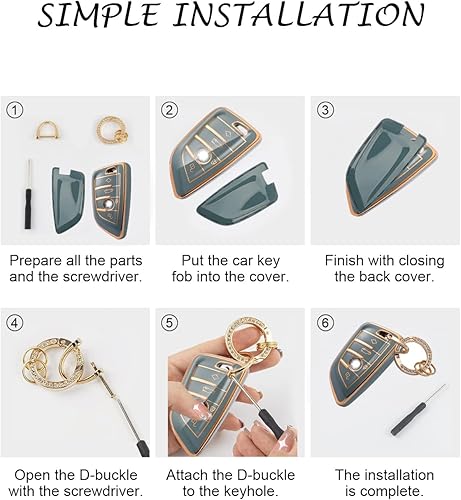 SIMPLE INSTALLATION

①
Prepare all the parts and the screwdriver.

②
Put the car key fob into the cover.

③
Finish with closing the back cover.

④
Open the D-buckle with the screwdriver.

⑤
Attach the D-buckle to the keyhole.

⑥
The installation is complete.