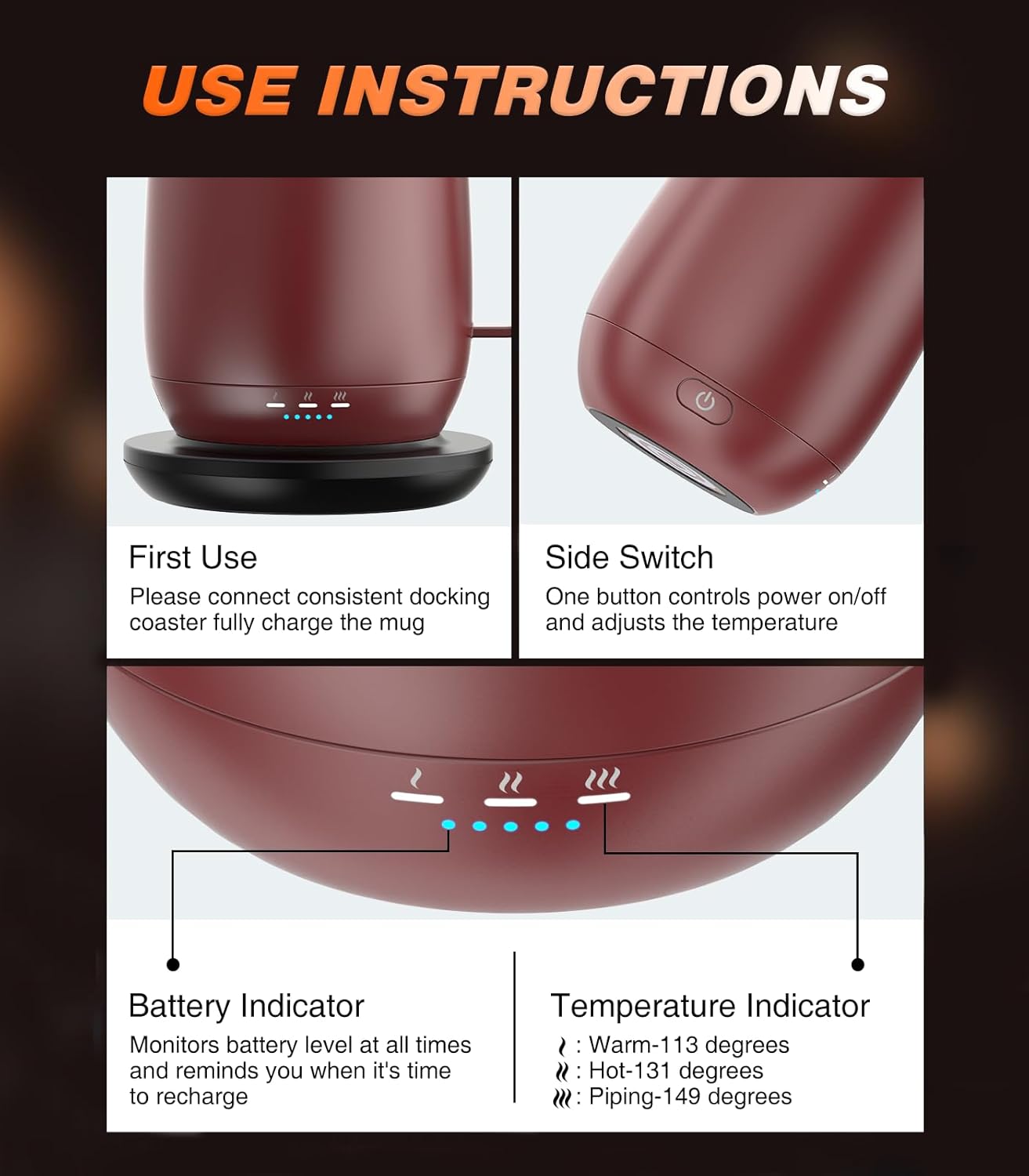 USE INSTRUCTIONS

First Use
Please connect consistent docking coaster fully charge the mug

Side Switch
One button controls power on/off and adjusts the temperature

Battery Indicator
Monitors battery level at all times and reminds you when it's time to recharge

Temperature Indicator
: Warm-113 degrees
: Hot-131 degrees
: Piping-149 degrees