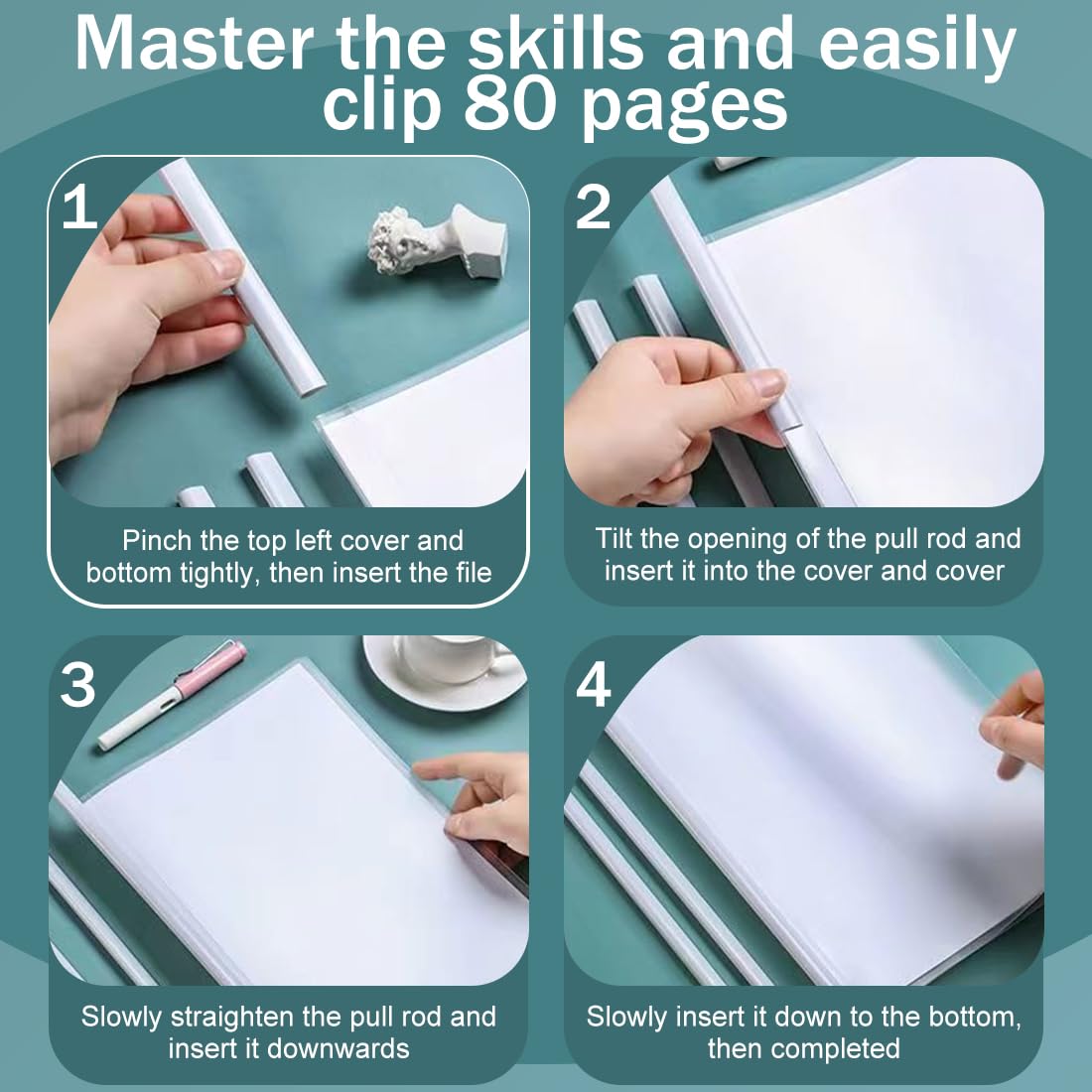 Master the skills and easily clip 80 pages

1

Pinch the top left cover and bottom tightly, then insert the file

2

Tilt the opening of the pull rod and insert it into the cover and cover

3

Slowly straighten the pull rod and insert it downwards

4

Slowly insert it down to the bottom, then completed