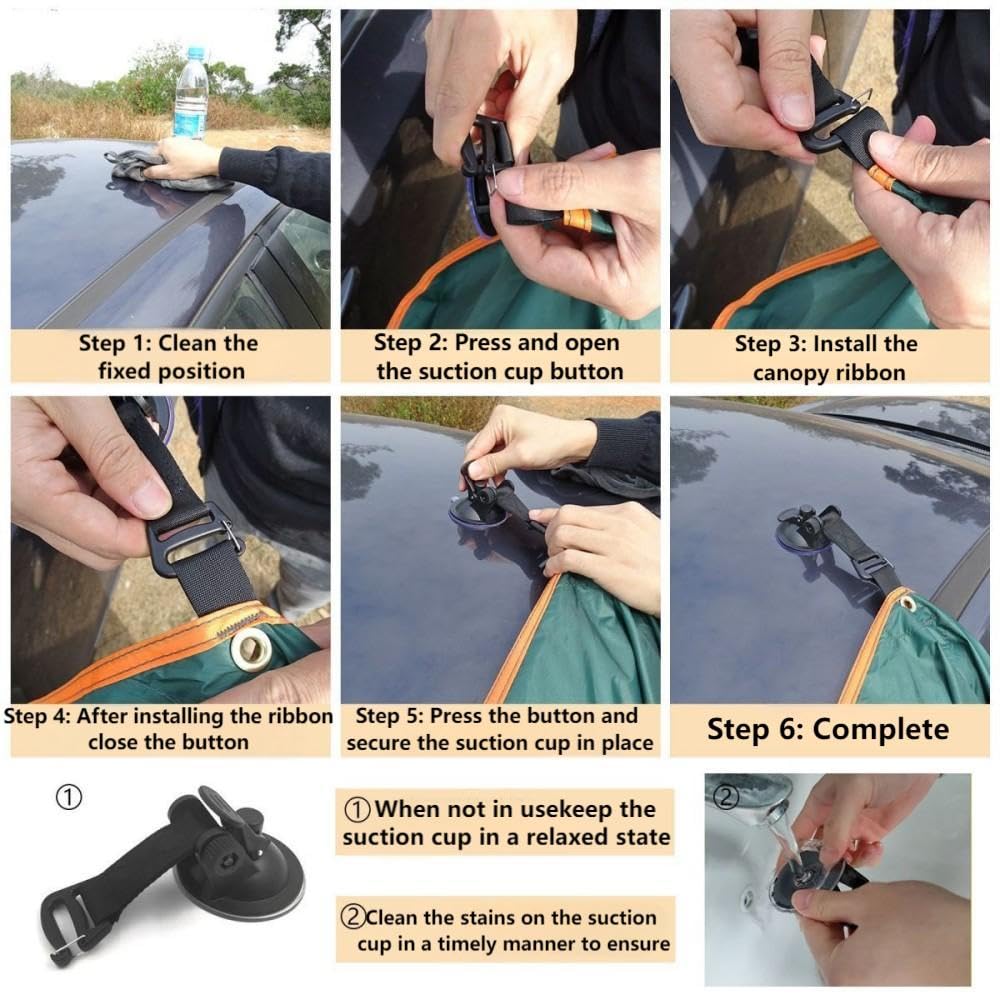 Step 1: Clean the fixed position

Step 2: Press and open the suction cup button

Step 3: Install the canopy ribbon

Step 4: After installing the ribbon close the button

Step 5: Press the button and secure the suction cup in place

Step 6: Complete

①

①When not in usekeep the suction cup in a relaxed state

②Clean the stains on the suction cup in a timely manner to ensure

②