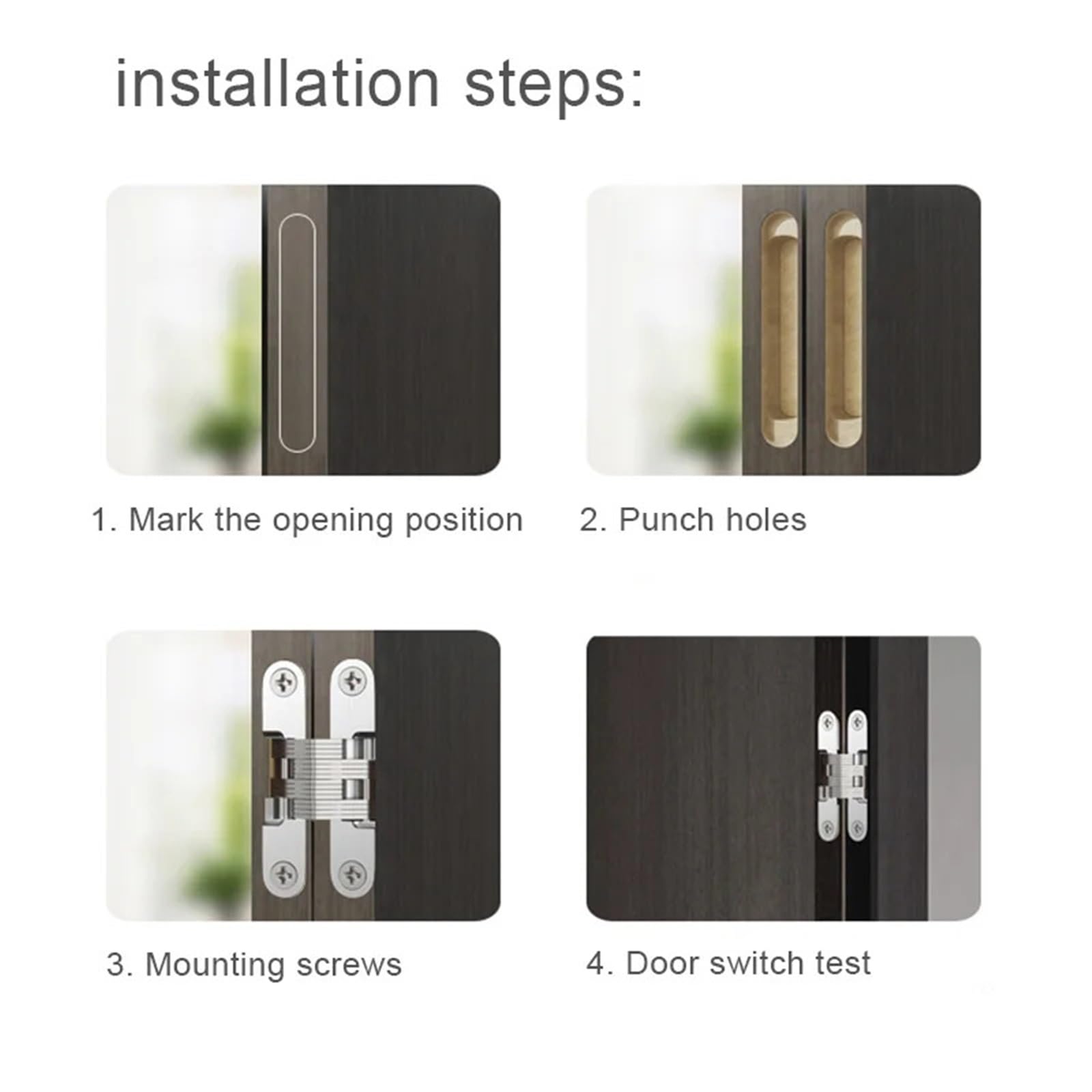 installation steps:

1. Mark the opening position

2. Punch holes

3. Mounting screws

4. Door switch test