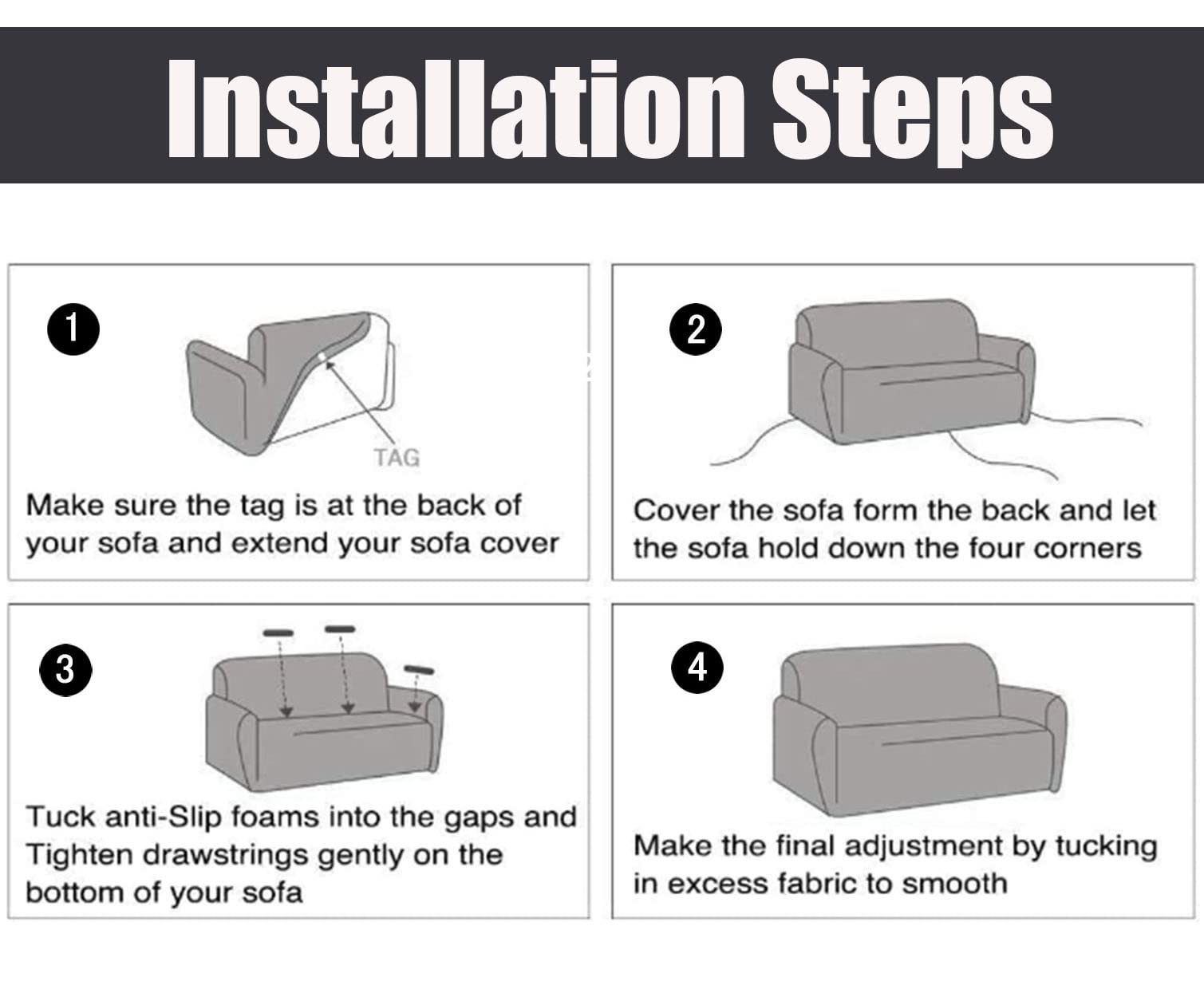 Installation Steps

1

TAG

Make sure the tag is at the back of your sofa and extend your sofa cover

2

Cover the sofa form the back and let the sofa hold down the four corners

3

Tuck anti-Slip foams into the gaps and Tighten drawstrings gently on the bottom of your sofa

4

Make the final adjustment by tucking in excess fabric to smooth