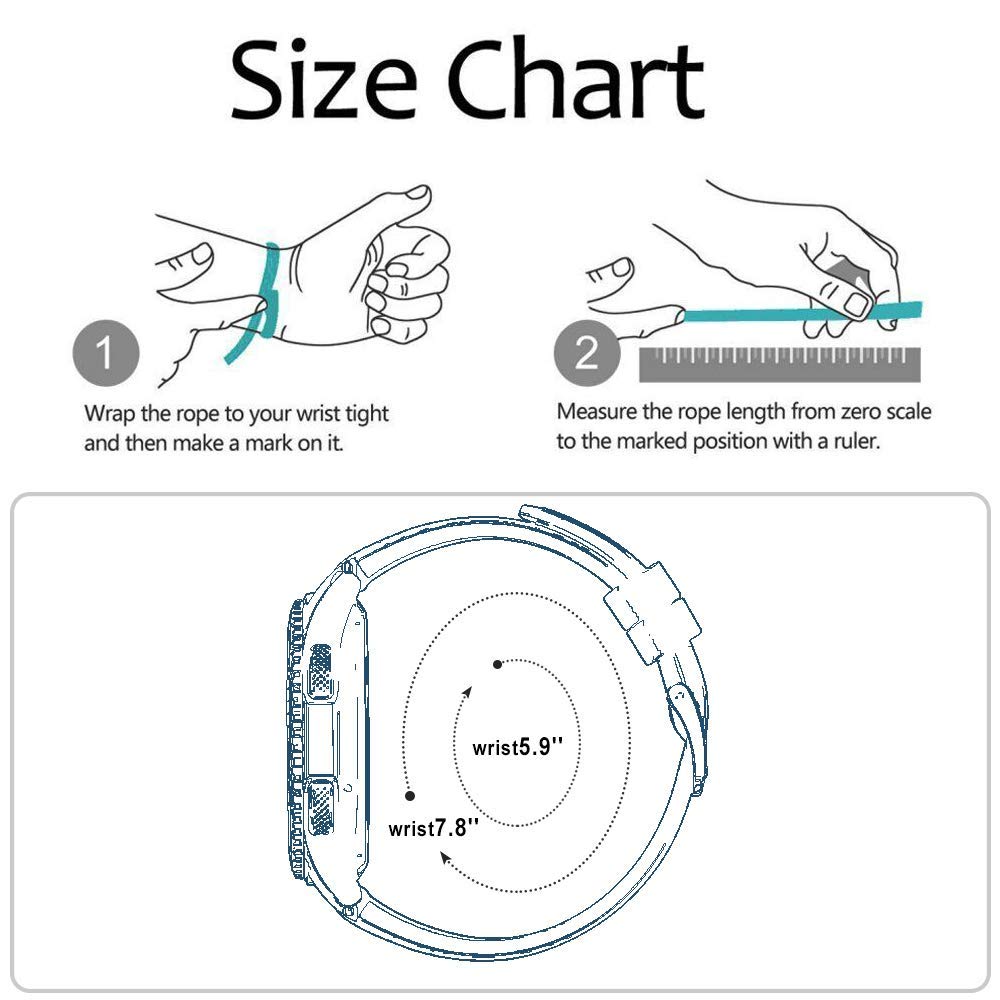 Size Chart

1

Wrap the rope to your wrist tight and then make a mark on it.

2

Measure the rope length from zero scale to the marked position with a ruler.

wrist5.9''

wrist7.8''