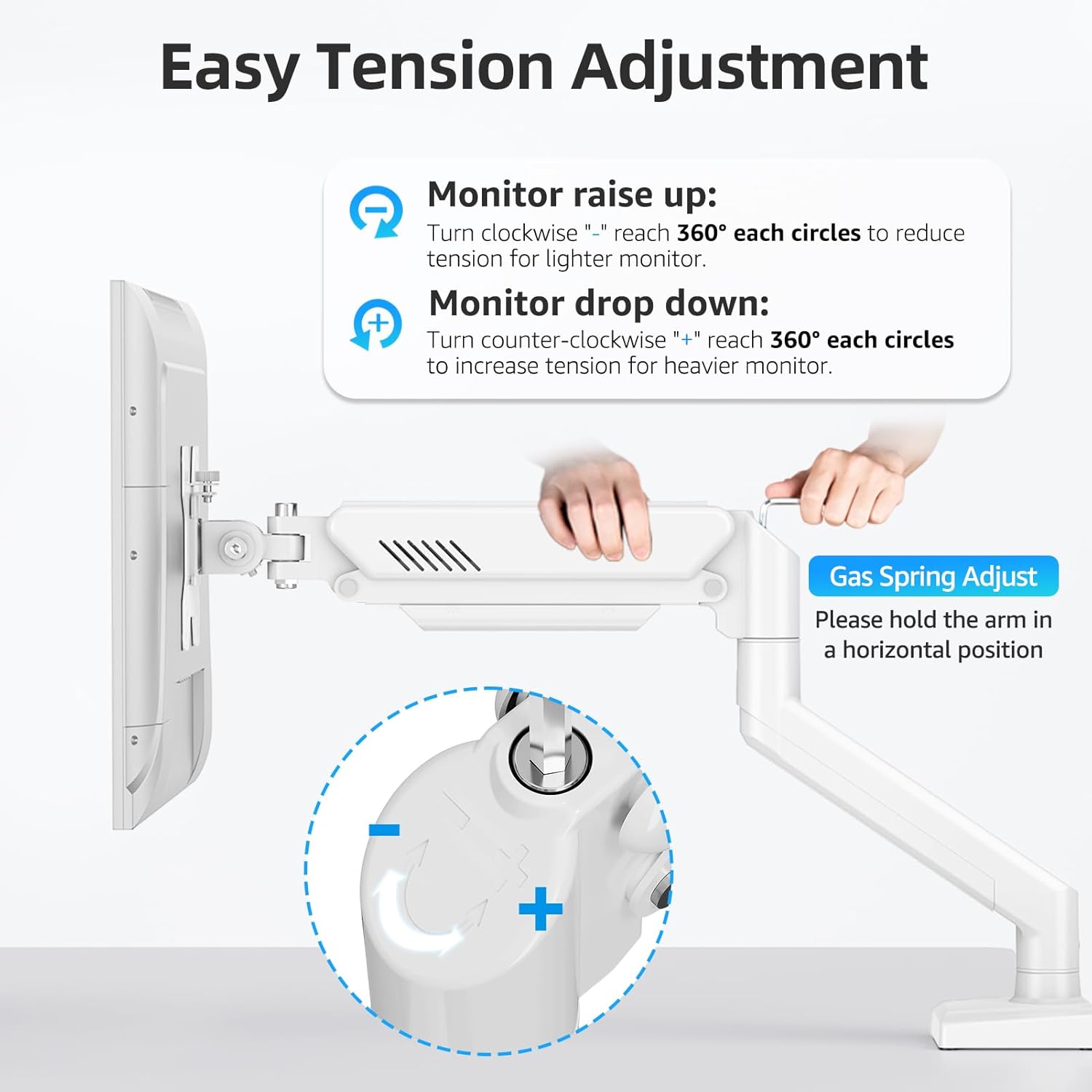 Easy Tension Adjustment

Monitor raise up:
Turn clockwise "-" reach 360° each circles to reduce tension for lighter monitor.

Monitor drop down:
Turn counter-clockwise "+" reach 360° each circles to increase tension for heavier monitor.

Gas Spring Adjust
Please hold the arm in a horizontal position

-
+