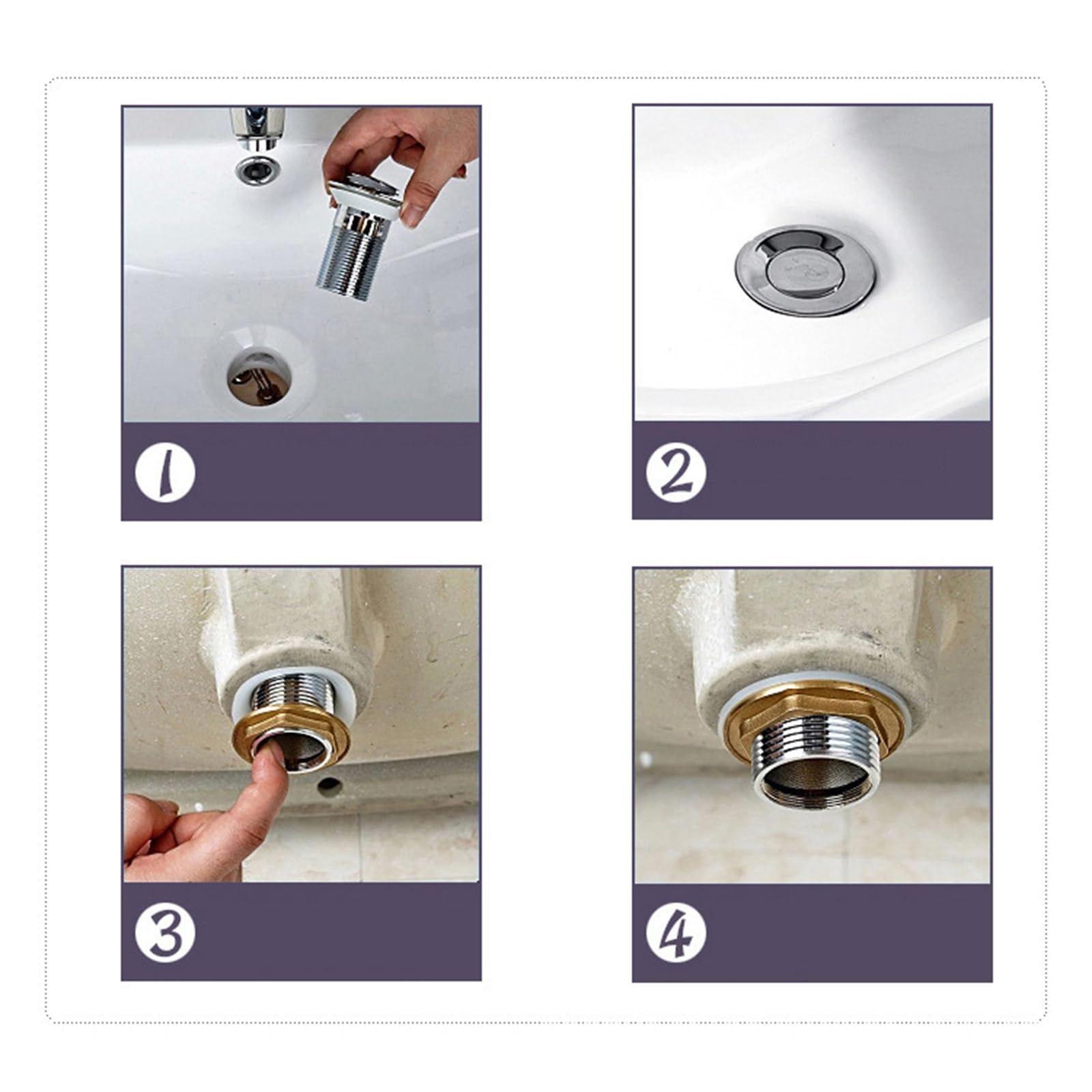 1

2

3

4