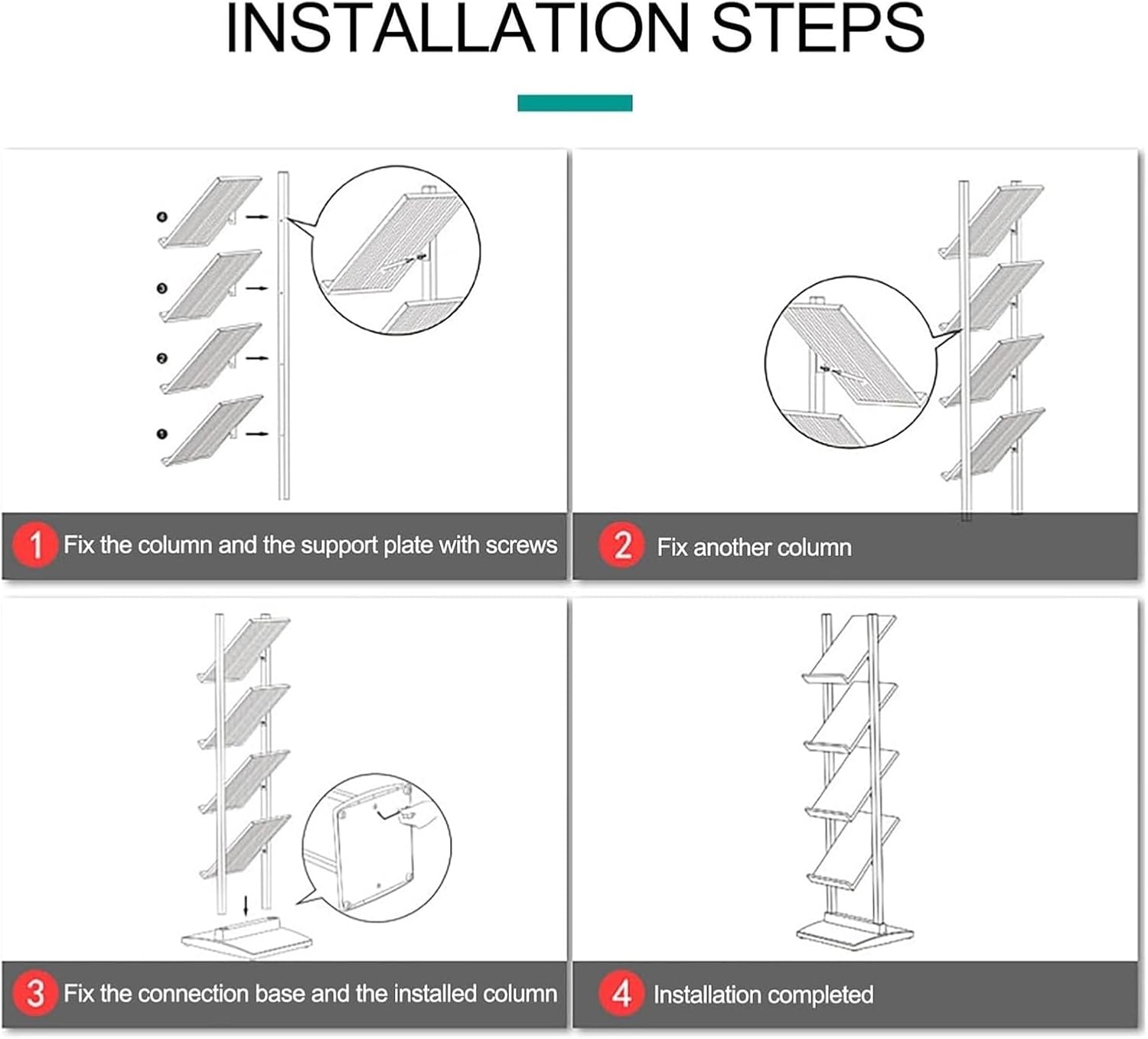 INSTALLATION STEPS

4
3
2
1

1 Fix the column and the support plate with screws

2 Fix another column

3 Fix the connection base and the installed column

4 Installation completed