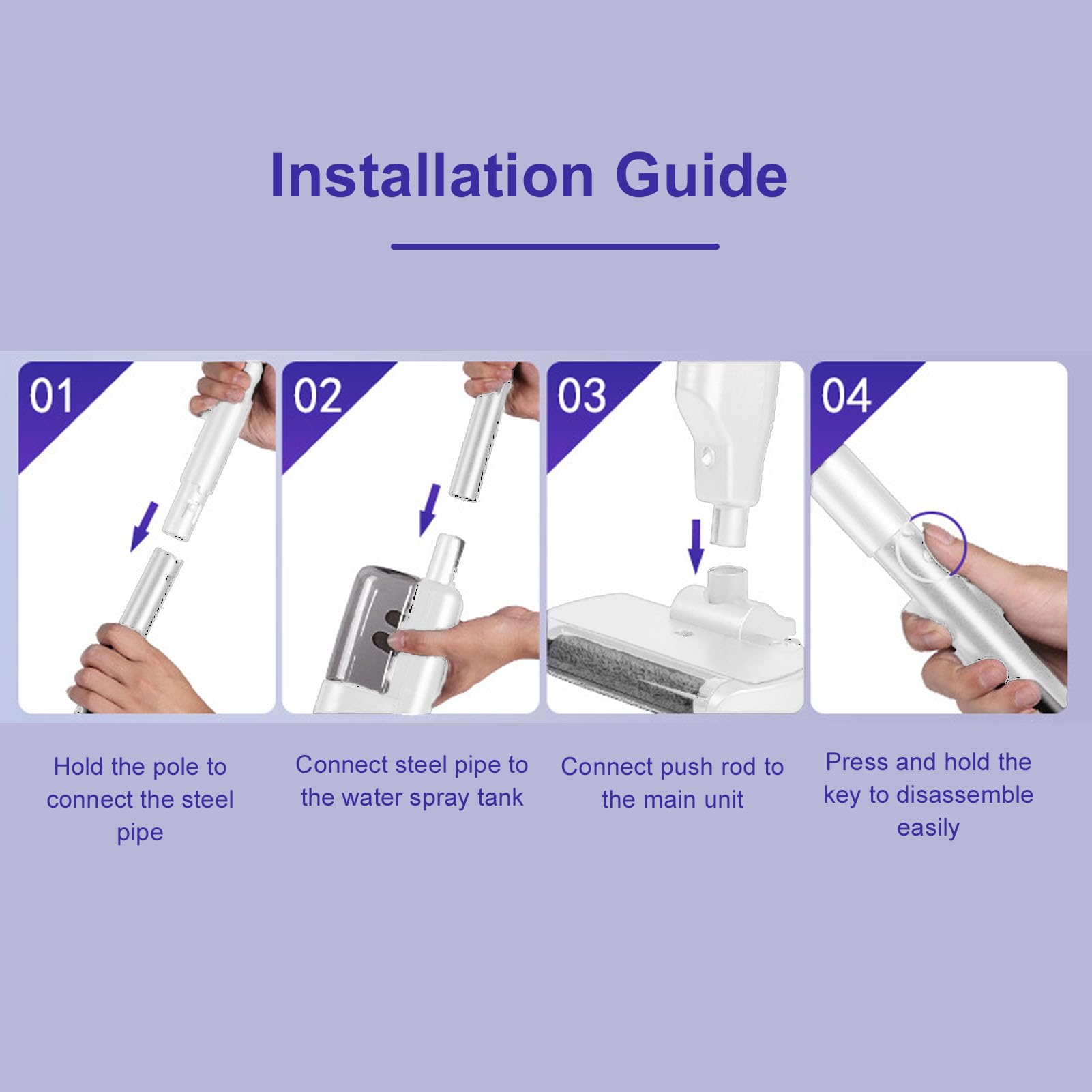 Installation Guide

01

Hold the pole to connect the steel pipe

02

Connect steel pipe to the water spray tank

03

Connect push rod to the main unit

04

Press and hold the key to disassemble easily