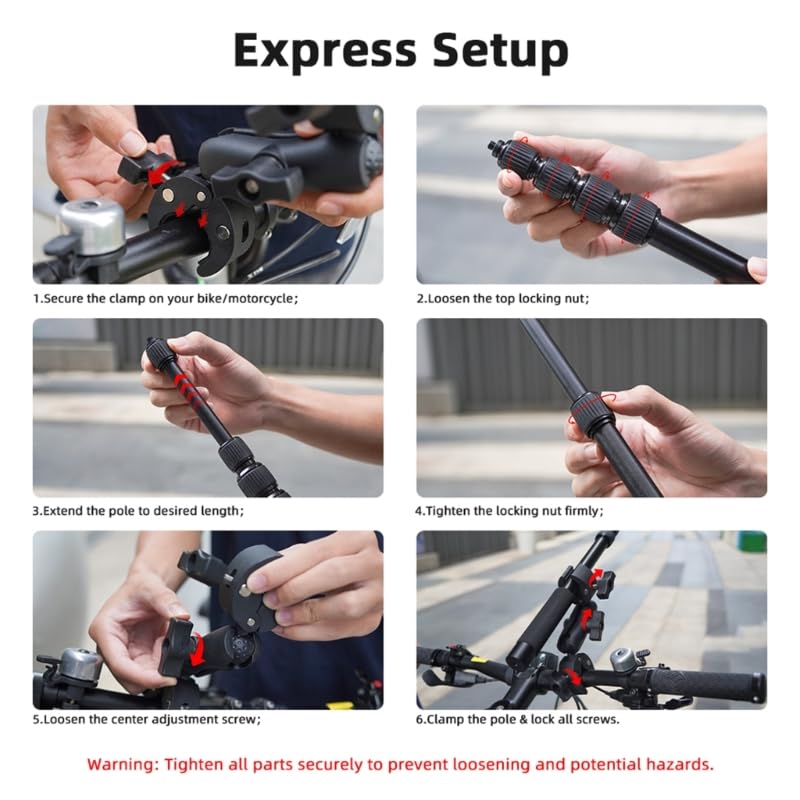 Express Setup

1.Secure the clamp on your bike/motorcycle;

2.Loosen the top locking nut;

3.Extend the pole to desired length;

4.Tighten the locking nut firmly;

5.Loosen the center adjustment screw;

6.Clamp the pole & lock all screws.

Warning: Tighten all parts securely to prevent loosening and potential hazards.