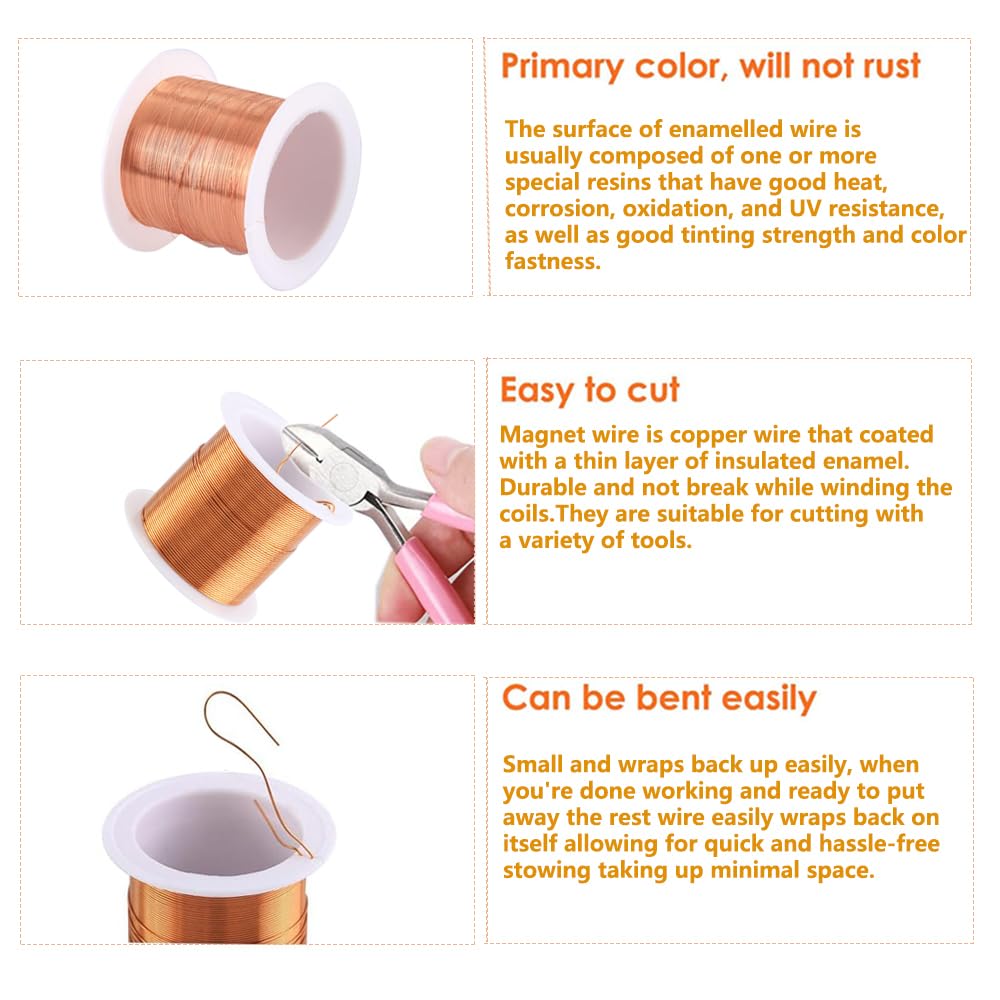 Primary color, will not rust

The surface of enamelled wire is usually composed of one or more special resins that have good heat, corrosion, oxidation, and UV resistance, as well as good tinting strength and color fastness.

Easy to cut

Magnet wire is copper wire that coated with a thin layer of insulated enamel. Durable and not break while winding the coils.They are suitable for cutting with a variety of tools.

Can be bent easily

Small and wraps back up easily, when you're done working and ready to put away the rest wire easily wraps back on itself allowing for quick and hassle-free stowing taking up minimal space.