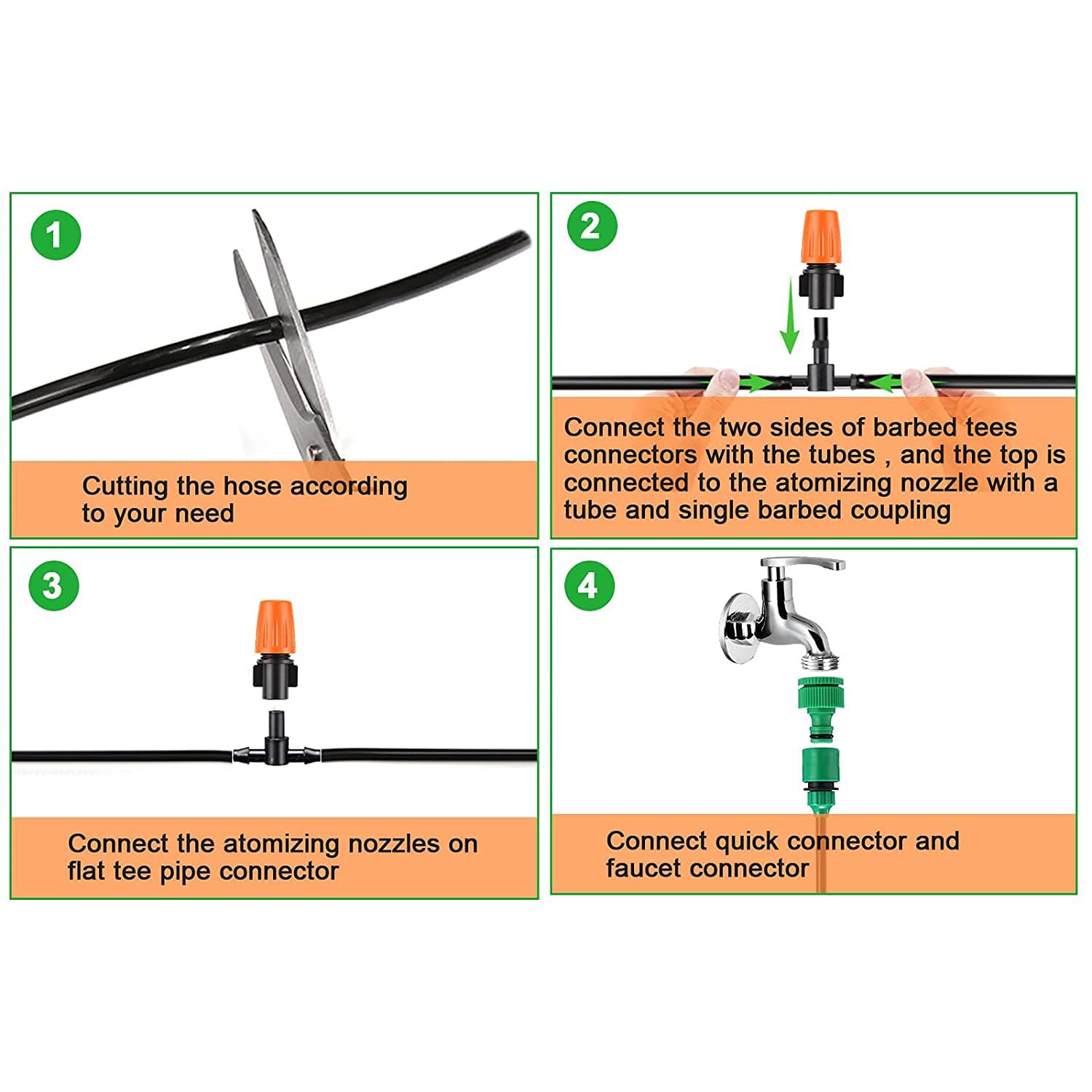 1

Cutting the hose according to your need

2

Connect the two sides of barbed tees connectors with the tubes , and the top is connected to the atomizing nozzle with a tube and single barbed coupling

3

Connect the atomizing nozzles on flat tee pipe connector

4

Connect quick connector and faucet connector