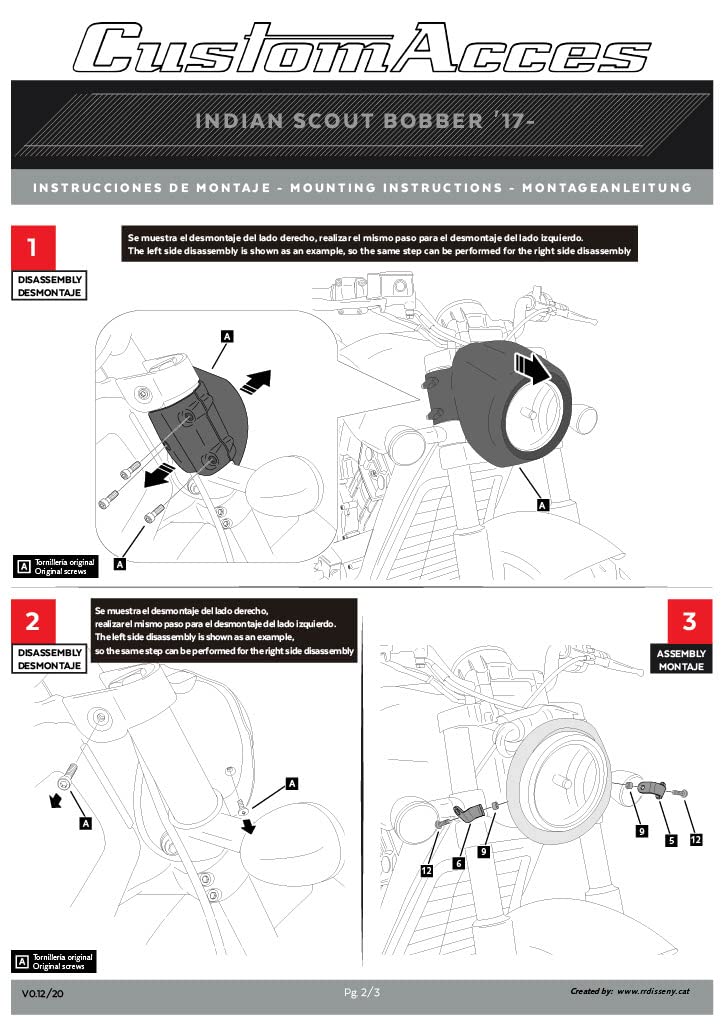 CustomAcces

INDIAN SCOUT BOBBER '17-

INSTRUCCIONES DE MONTAJE - MOUNTING INSTRUCTIONS - MONTAGEANLEITUNG

1

DISASSEMBLY
DESMONTAJE

Se muestra el desmontaje del lado derecho, realizar el mismo paso para el desmontaje del lado izquierdo.
The left side disassembly is shown as an example, so the same step can be performed for the right side disassembly

A

A

A

A Tornillería original
Original screws

2

DISASSEMBLY
DESMONTAJE

Se muestra el desmontaje del lado derecho, realizar el mismo paso para el desmontaje del lado izquierdo.
The left side disassembly is shown as an example, so the same step can be performed for the right side disassembly

A

A

A Tornillería original
Original screws

3

ASSEMBLY
MONTAJE

12

6

9

9

5

12

V0.12/20

Pg. 2/3

Created by: www.rrdisseny.cat