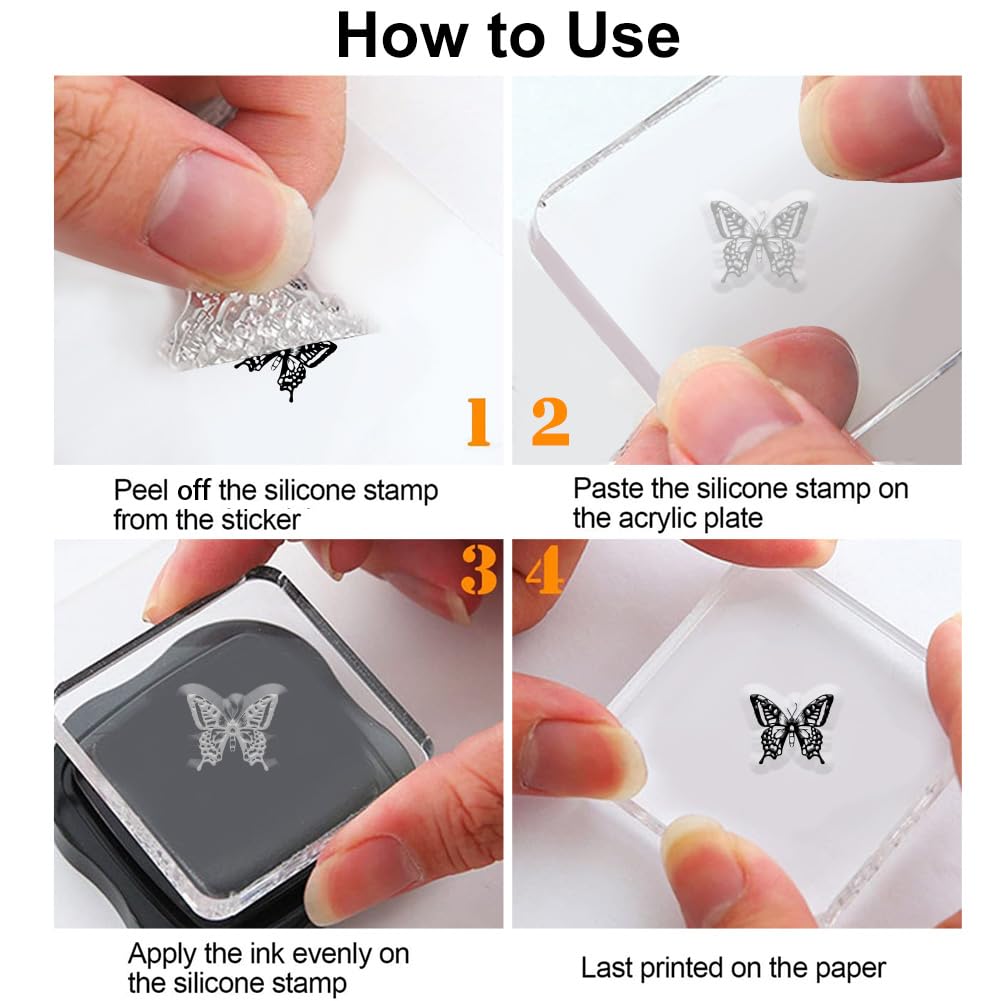 How to Use

1

Peel off the silicone stamp from the sticker

2

Paste the silicone stamp on the acrylic plate

3

Apply the ink evenly on the silicone stamp

4

Last printed on the paper