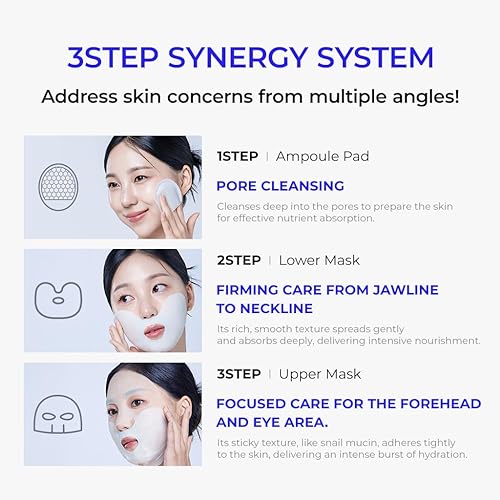 3STEP SYNERGY SYSTEM

Address skin concerns from multiple angles!

1STEP | Ampoule Pad

PORE CLEANSING

Cleanses deep into the pores to prepare the skin for effective nutrient absorption.

2STEP | Lower Mask

FIRMING CARE FROM JAWLINE TO NECKLINE

Its rich, smooth texture spreads gently and absorbs deeply, delivering intensive nourishment.

3STEP | Upper Mask

FOCUSED CARE FOR THE FOREHEAD AND EYE AREA.

Its sticky texture, like snail mucin, adheres tightly to the skin, delivering an intense burst of hydration.