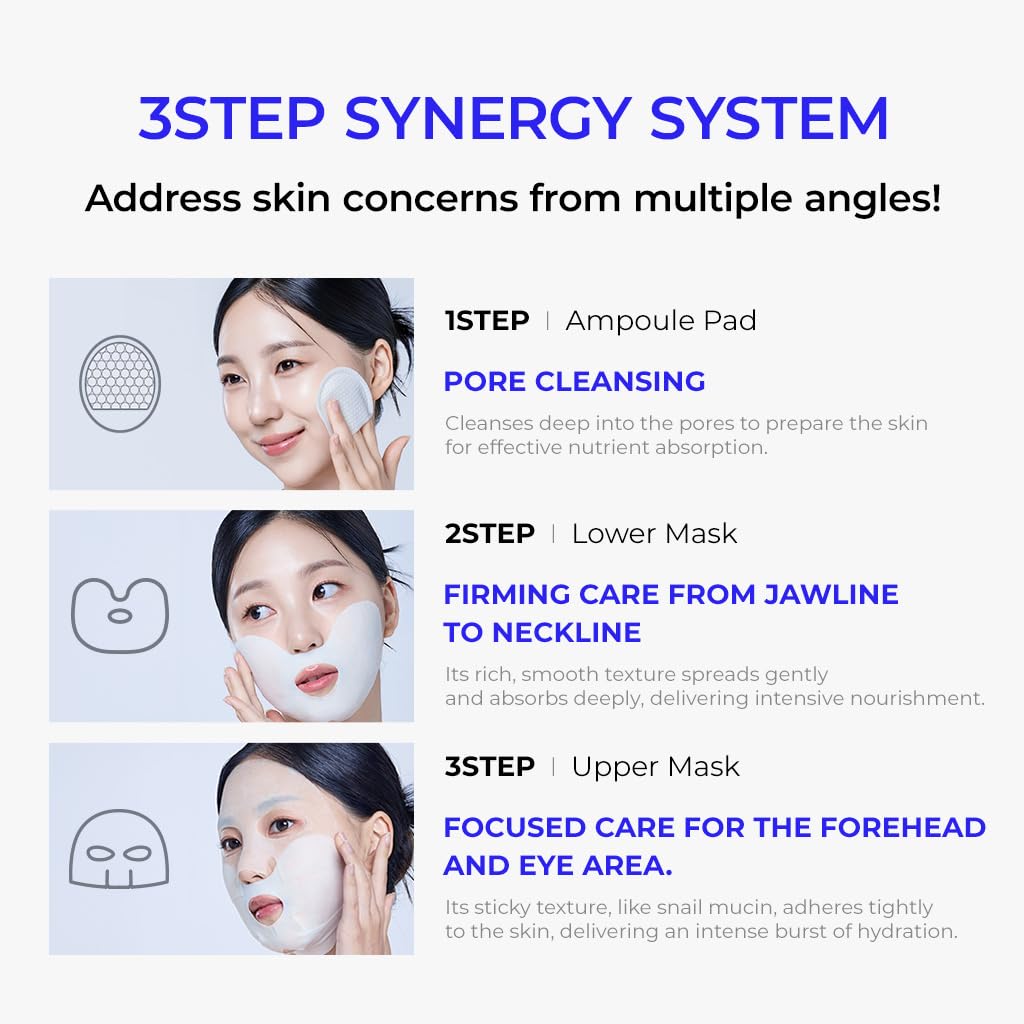 3STEP SYNERGY SYSTEM

Address skin concerns from multiple angles!

1STEP | Ampoule Pad

PORE CLEANSING

Cleanses deep into the pores to prepare the skin for effective nutrient absorption.

2STEP | Lower Mask

FIRMING CARE FROM JAWLINE TO NECKLINE

Its rich, smooth texture spreads gently and absorbs deeply, delivering intensive nourishment.

3STEP | Upper Mask

FOCUSED CARE FOR THE FOREHEAD AND EYE AREA.

Its sticky texture, like snail mucin, adheres tightly to the skin, delivering an intense burst of hydration.