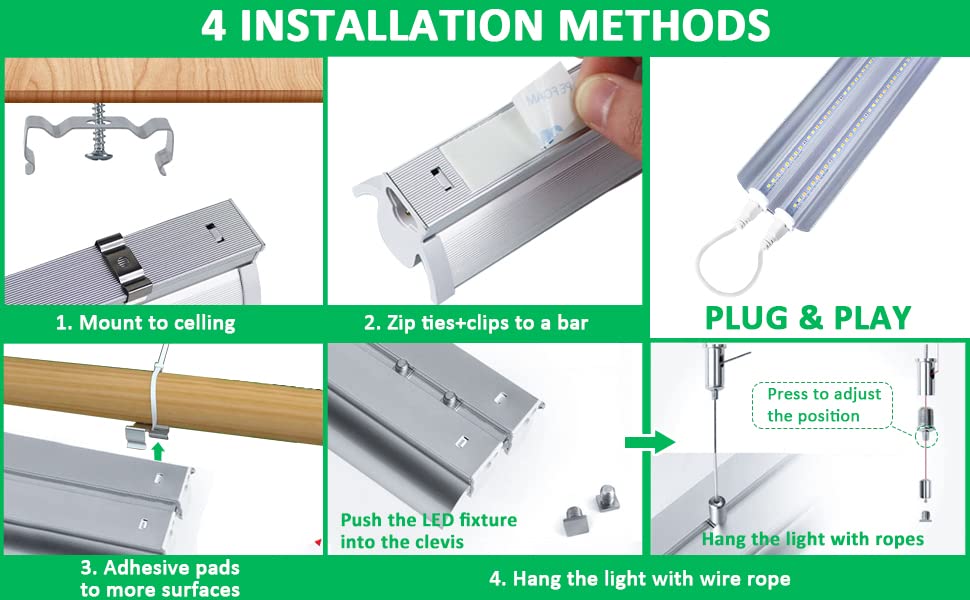 4 INSTALLATION METHODS

1. Mount to celling

2. Zip ties+clips to a bar

PLUG & PLAY

3. Adhesive pads to more surfaces

Push the LED fixture into the clevis

Press to adjust the position

Hang the light with ropes

4. Hang the light with wire rope