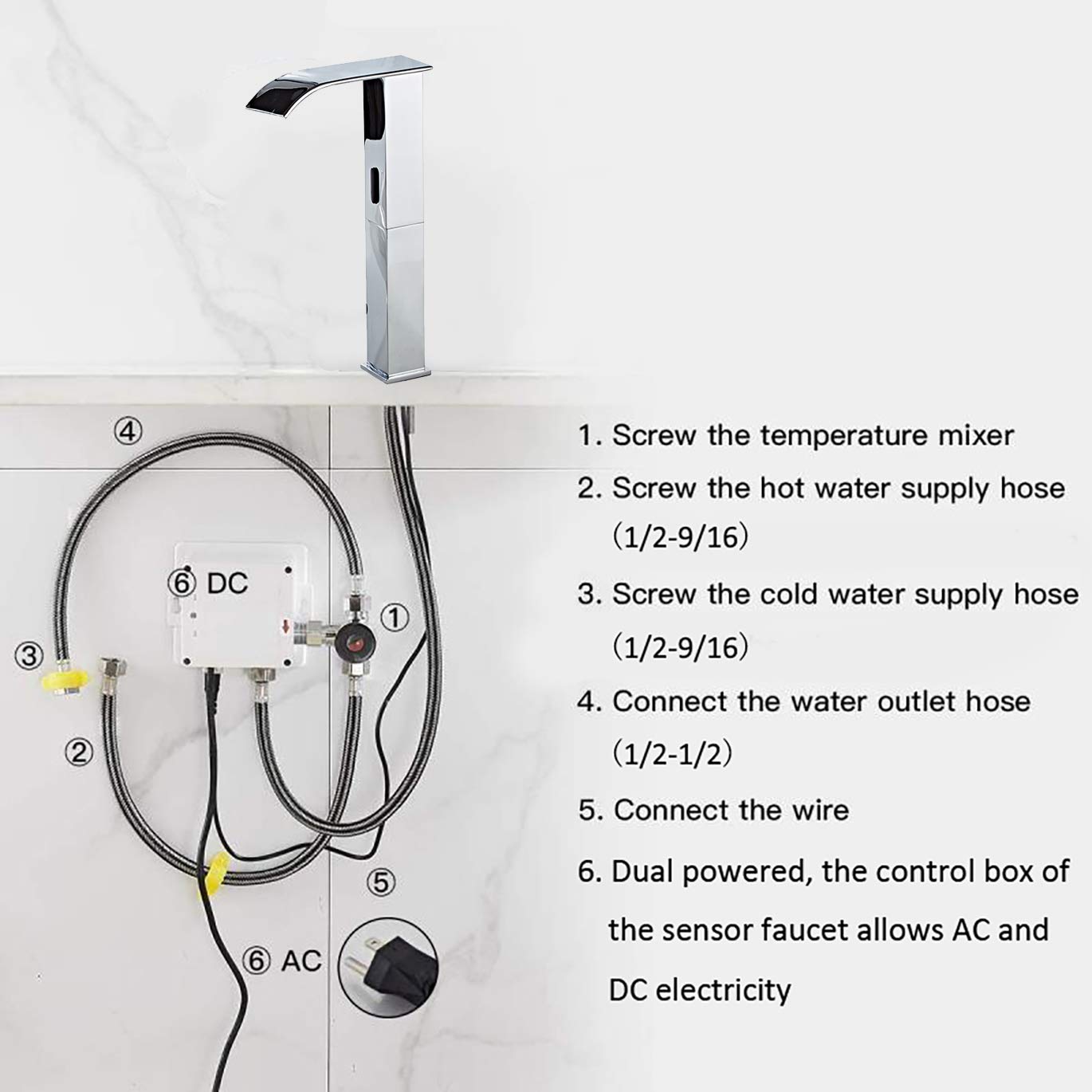 ④

⑥ DC

①

③

②

⑤

⑥ AC

1. Screw the temperature mixer

2. Screw the hot water supply hose （1/2-9/16）

3. Screw the cold water supply hose （1/2-9/16）

4. Connect the water outlet hose （1/2-1/2）

5. Connect the wire

6. Dual powered, the control box of the sensor faucet allows AC and DC electricity