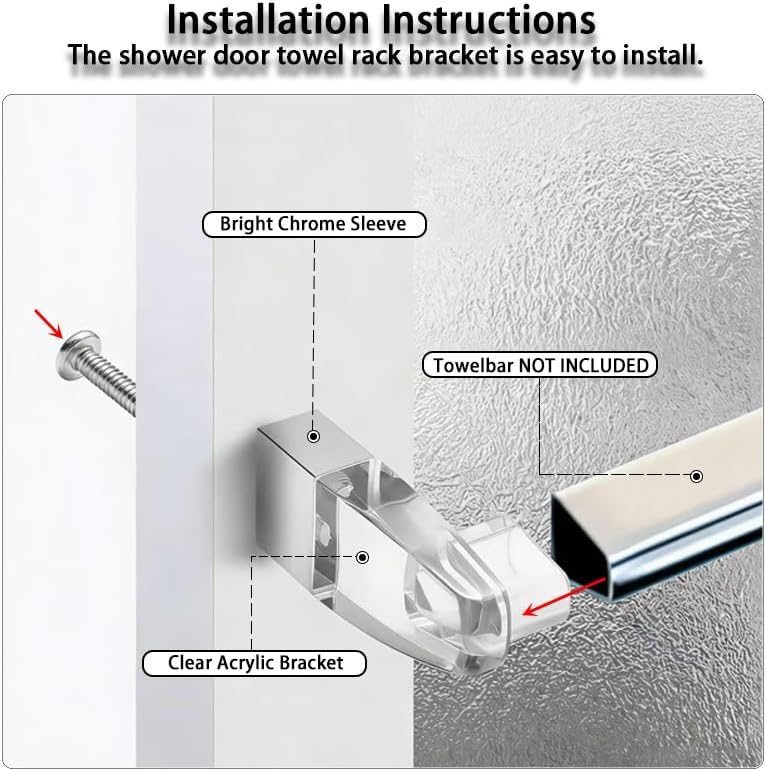 Installation Instructions
The shower door towel rack bracket is easy to install.

Bright Chrome Sleeve

Towelbar NOT INCLUDED

Clear Acrylic Bracket