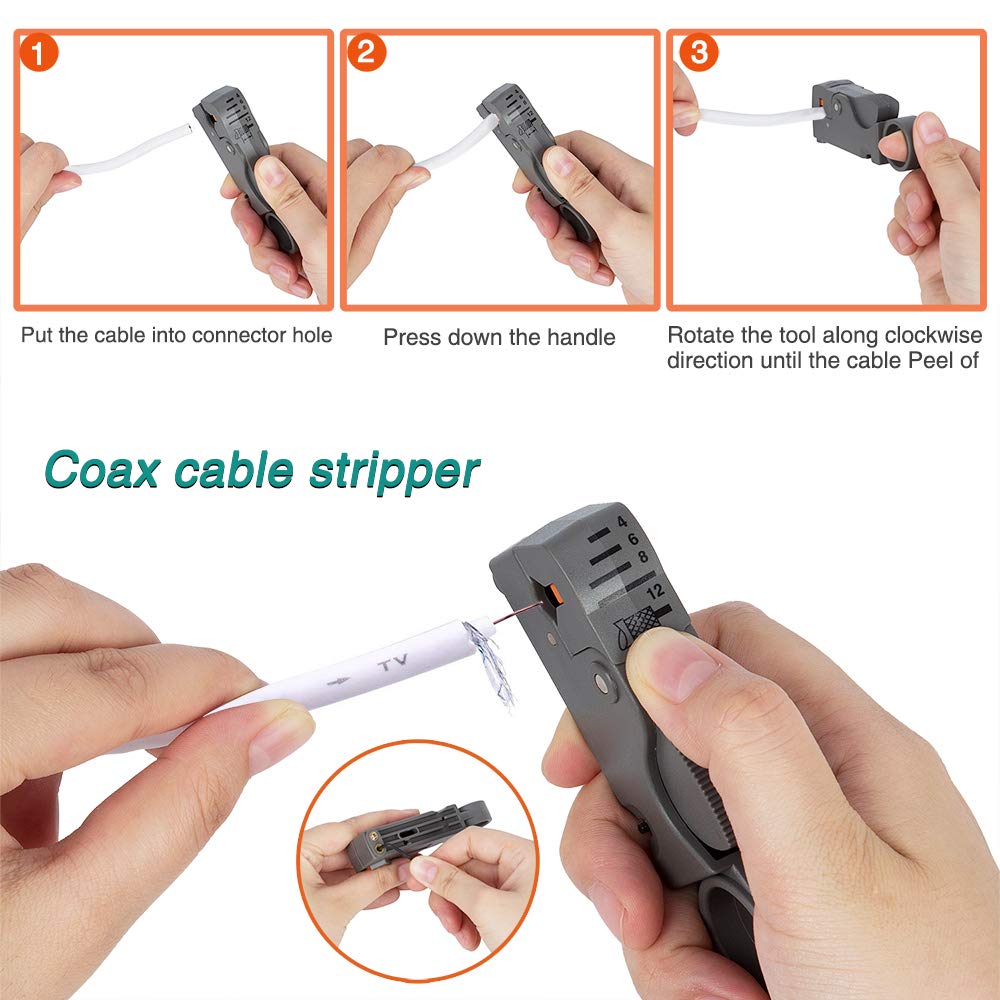 1

Put the cable into connector hole

2

Press down the handle

3

Rotate the tool along clockwise direction until the cable Peel of

Coax cable stripper

4
6
8
12

TV