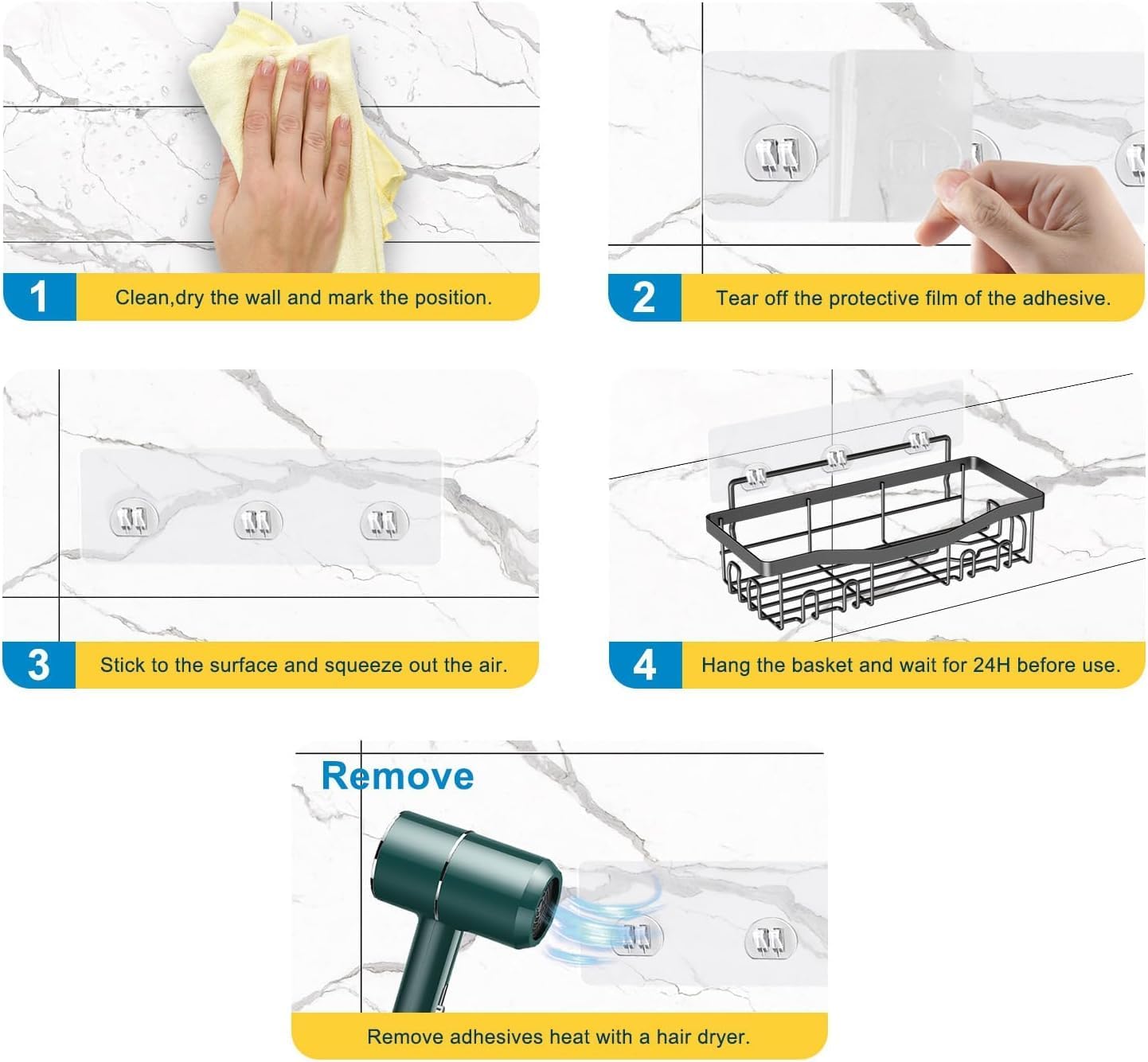 1 Clean,dry the wall and mark the position.

2 Tear off the protective film of the adhesive.

3 Stick to the surface and squeeze out the air.

4 Hang the basket and wait for 24H before use.

Remove

Remove adhesives heat with a hair dryer.