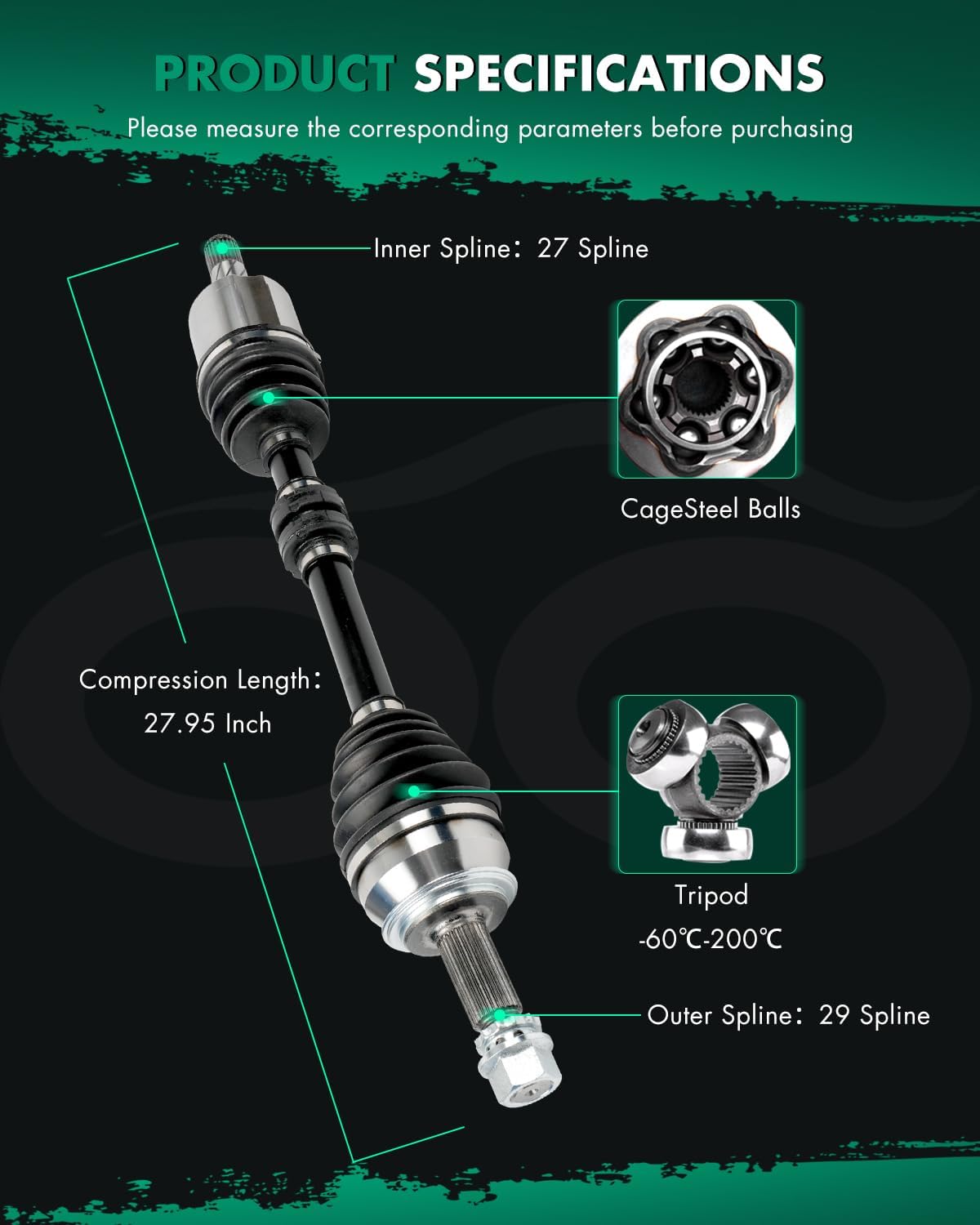 PRODUCT SPECIFICATIONS

Please measure the corresponding parameters before purchasing

Inner Spline: 27 Spline

CageSteel Balls

Compression Length: 27.95 Inch

Tripod
-60℃-200℃

Outer Spline: 29 Spline