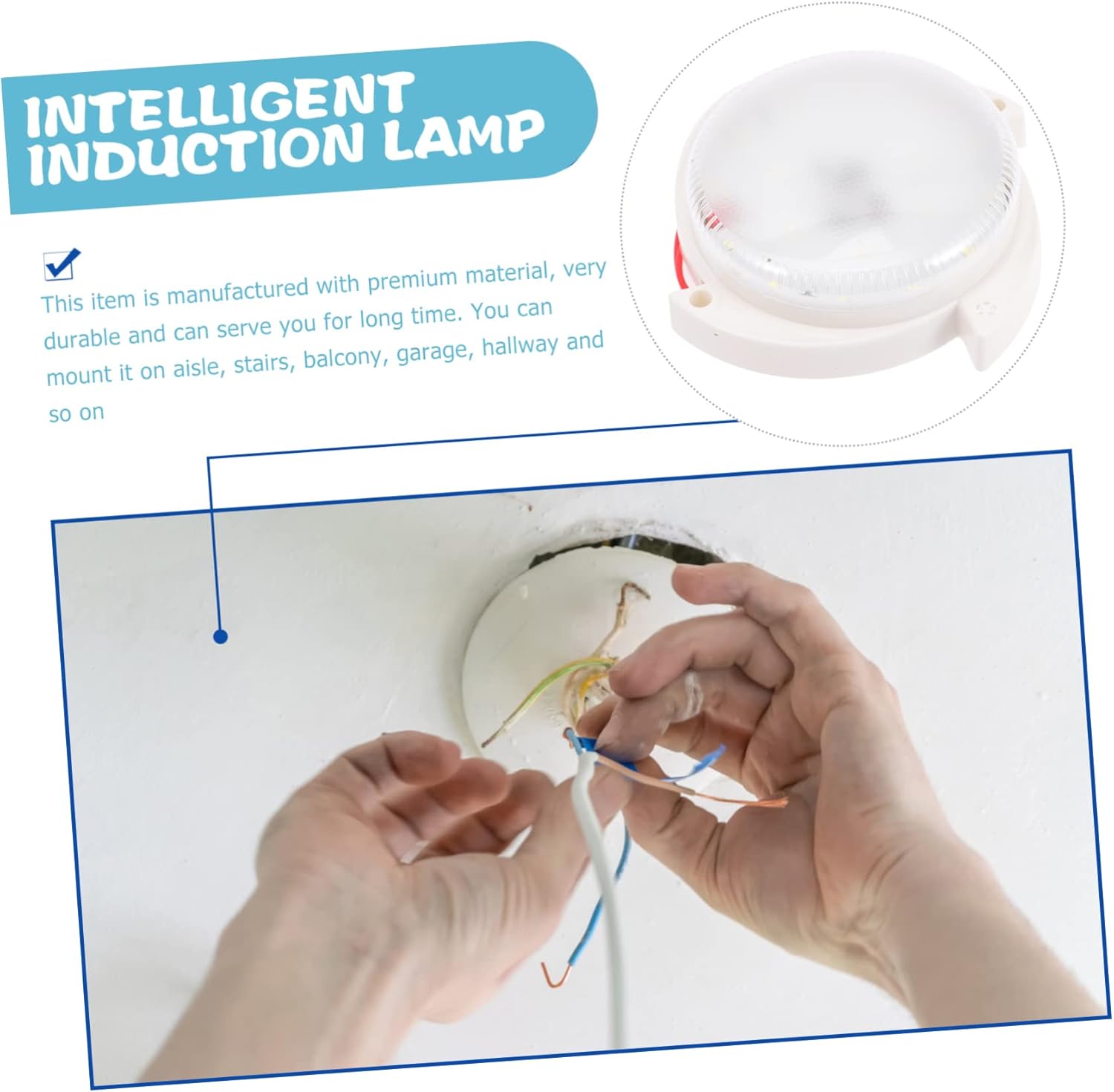 INTELLIGENT INDUCTION LAMP

This item is manufactured with premium material, very durable and can serve you for long time. You can mount it on aisle, stairs, balcony, garage, hallway and so on