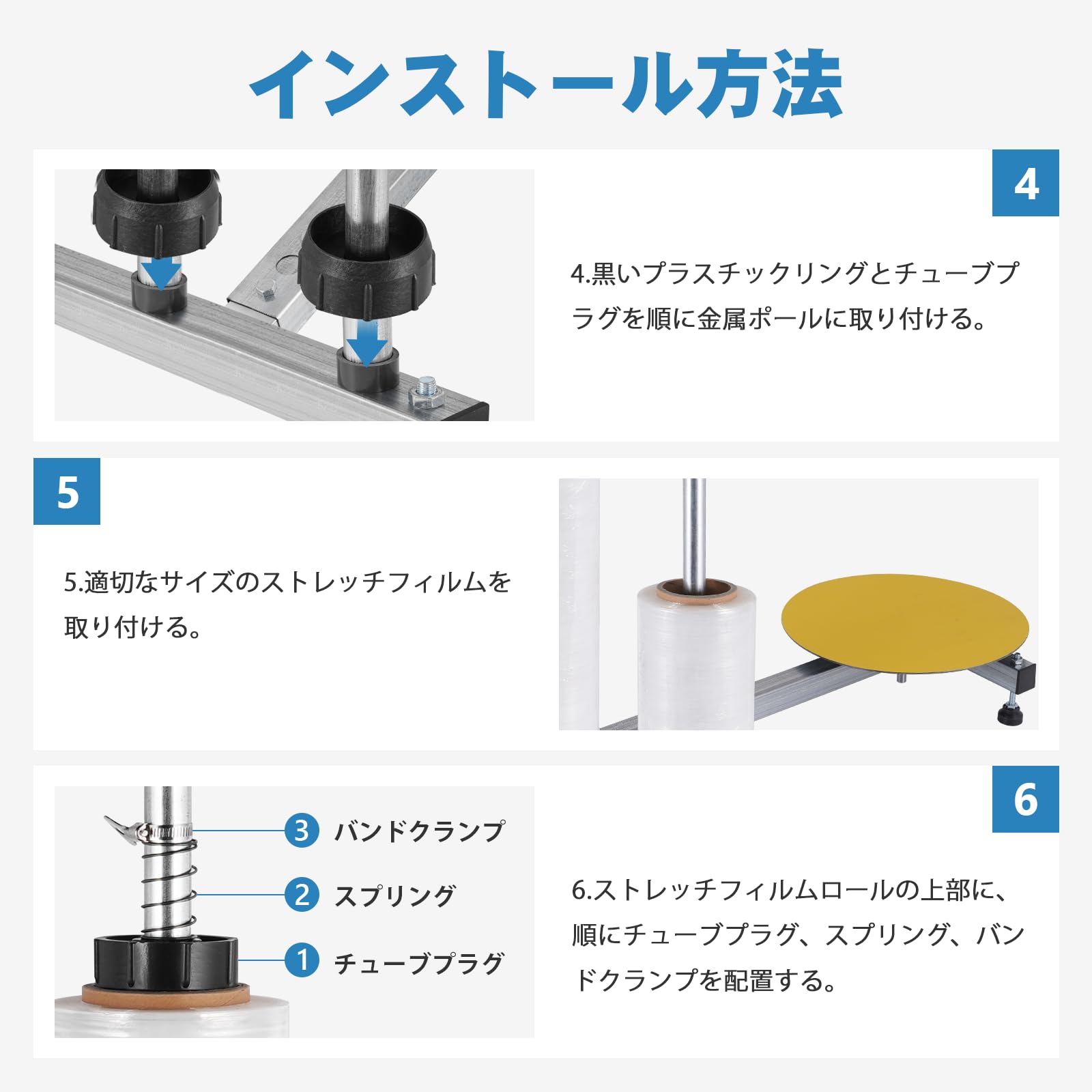 インストール方法

4

4.黒いプラスチックリングとチューブプラグを順に金属ポールに取り付ける。

5

5.適切なサイズのストレッチフィルムを取り付ける。

3 バンドクランプ

2 スプリング

1 チューブプラグ

6

6.ストレッチフィルムロールの上部に、順にチューブプラグ、スプリング、バンドクランプを配置する。