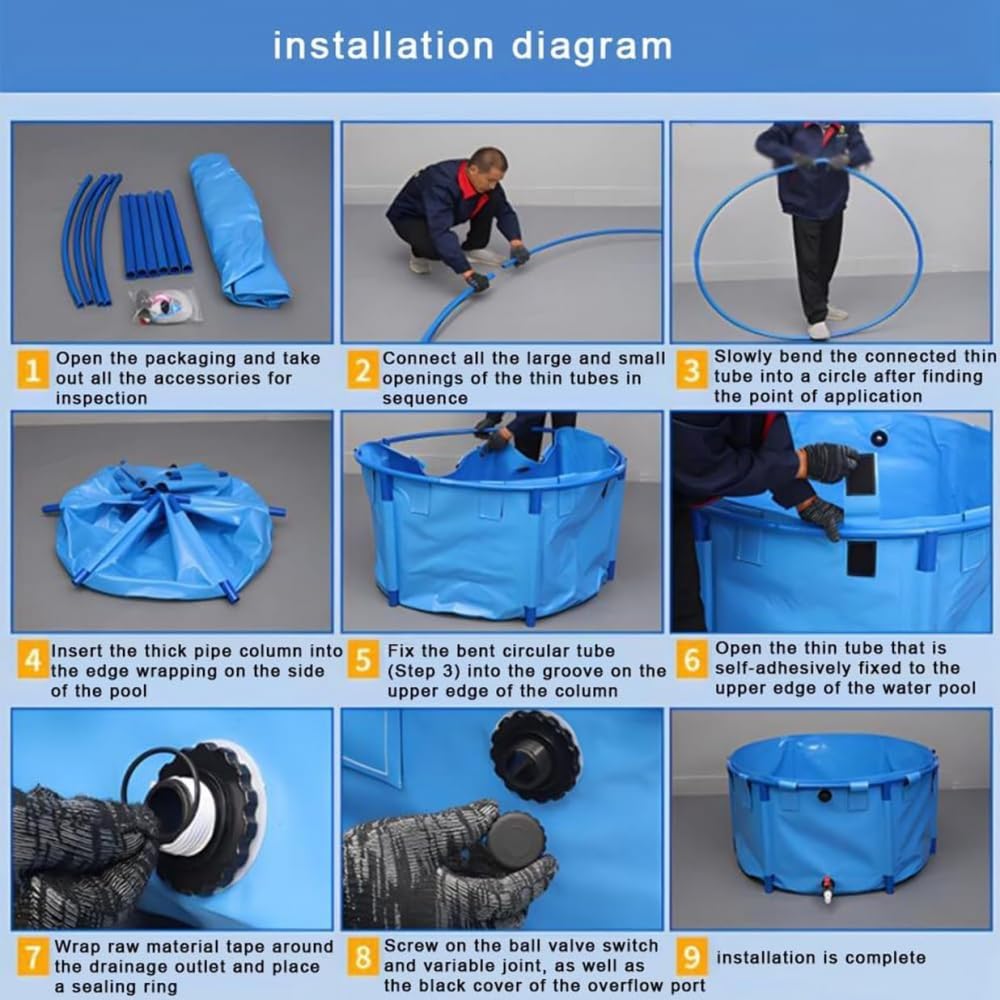 installation diagram

1 Open the packaging and take out all the accessories for inspection

2 Connect all the large and small openings of the thin tubes in sequence

3 Slowly bend the connected thin tube into a circle after finding the point of application

4 Insert the thick pipe column into the edge wrapping on the side of the pool

5 Fix the bent circular tube (Step 3) into the groove on the upper edge of the column

6 Open the thin tube that is self-adhesively fixed to the upper edge of the water pool

7 Wrap raw material tape around the drainage outlet and place a sealing ring

8 Screw on the ball valve switch and variable joint, as well as the black cover of the overflow port

9 installation is complete