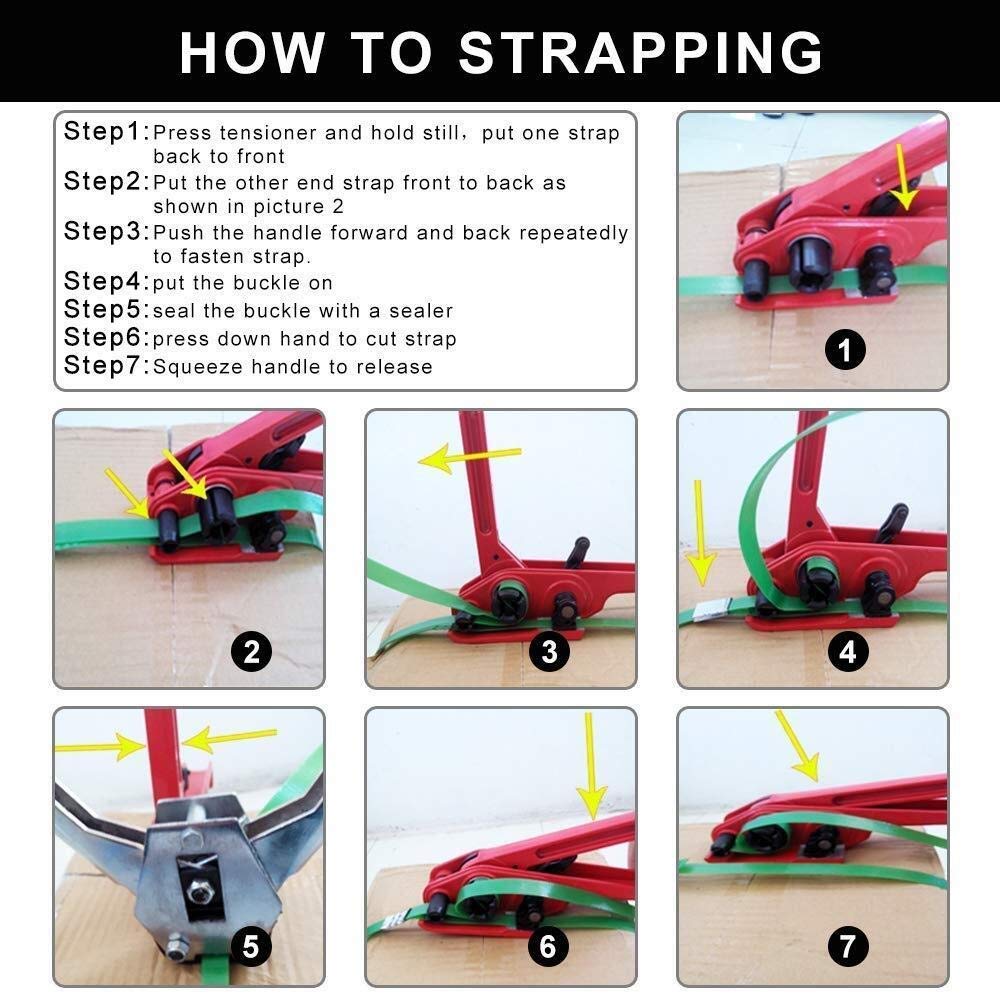 HOW TO STRAPPING

Step1: Press tensioner and hold still, put one strap back to front
Step2: Put the other end strap front to back as shown in picture 2
Step3: Push the handle forward and back repeatedly to fasten strap.
Step4: put the buckle on
Step5: seal the buckle with a sealer
Step6: press down hand to cut strap
Step7: Squeeze handle to release

1

2

3

4

5

6

7