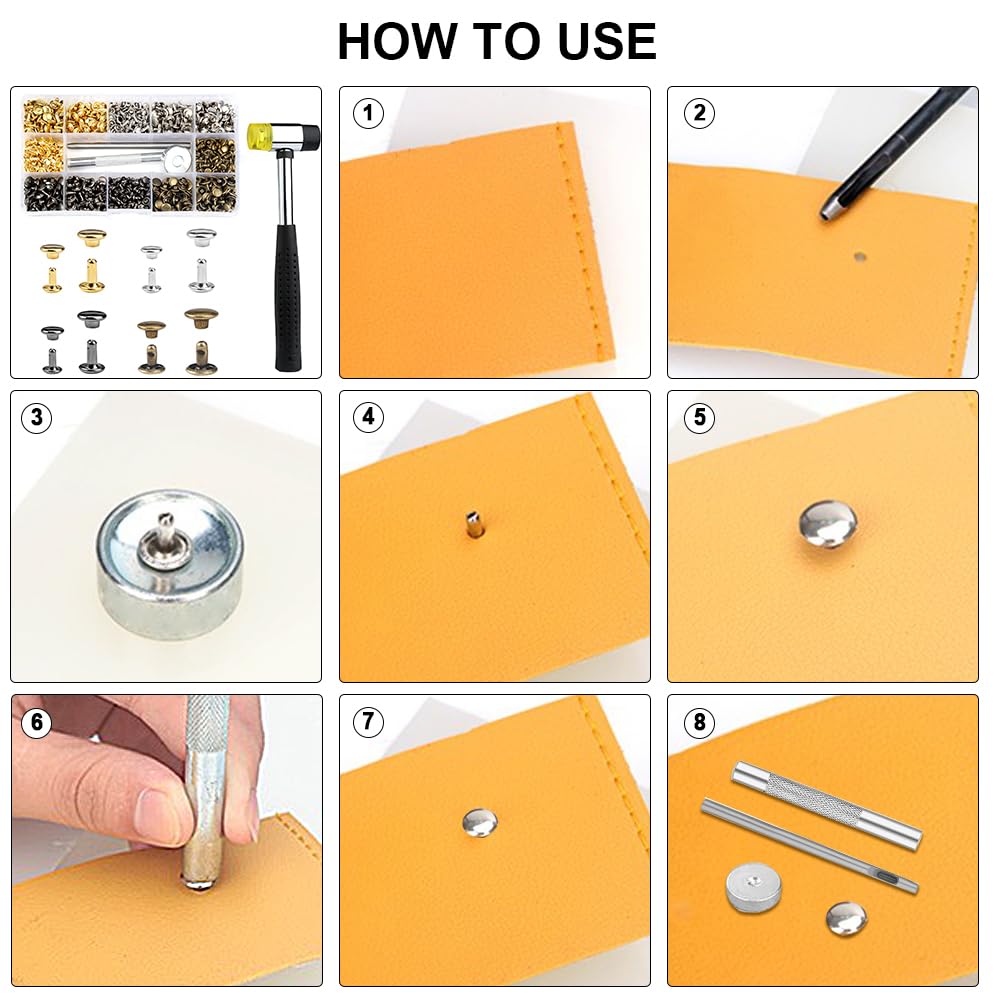 HOW TO USE

1

2

3

4

5

6

7

8